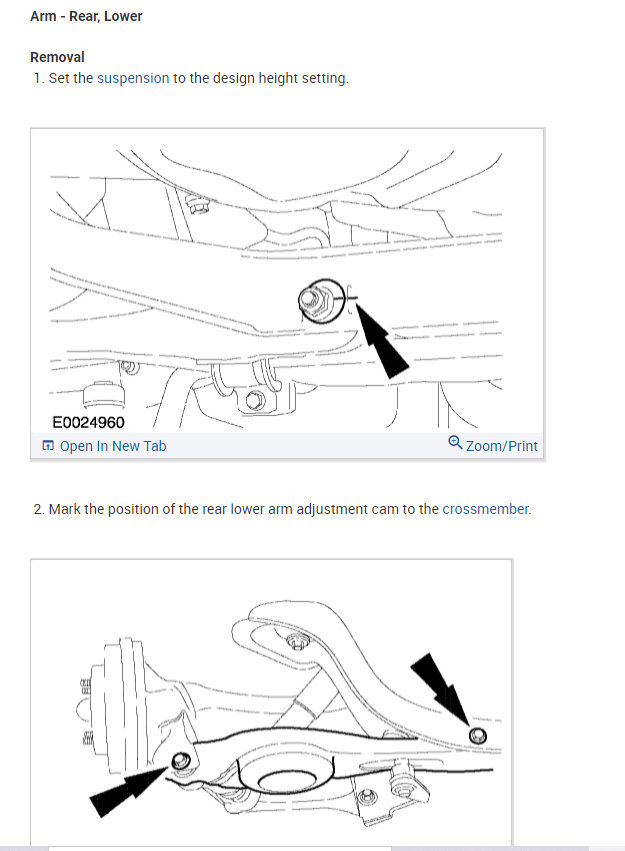 Arm - Rear, Lower

Removal

1. Set the suspension to the design height setting.

E0024960

Open In New Tab

Zoom/Print

2. Mark the position of the rear lower arm adjustment cam to the crossmember.