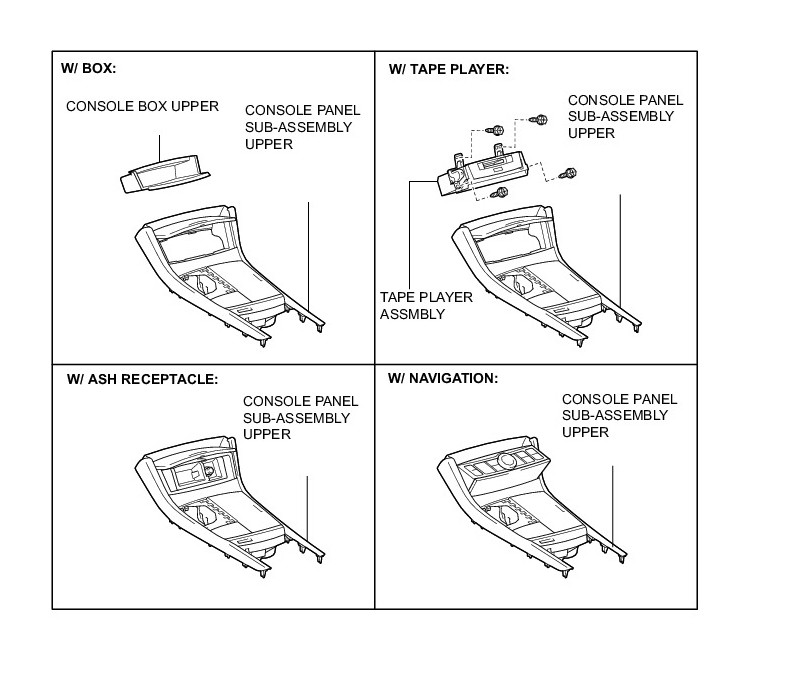 W/ BOX:

CONSOLE BOX UPPER

CONSOLE PANEL SUB-ASSEMBLY UPPER

W/ TAPE PLAYER:

CONSOLE PANEL SUB-ASSEMBLY UPPER

TAPE PLAYER ASSMBLY

W/ ASH RECEPTACLE:

CONSOLE PANEL SUB-ASSEMBLY UPPER

W/ NAVIGATION:

CONSOLE PANEL SUB-ASSEMBLY UPPER