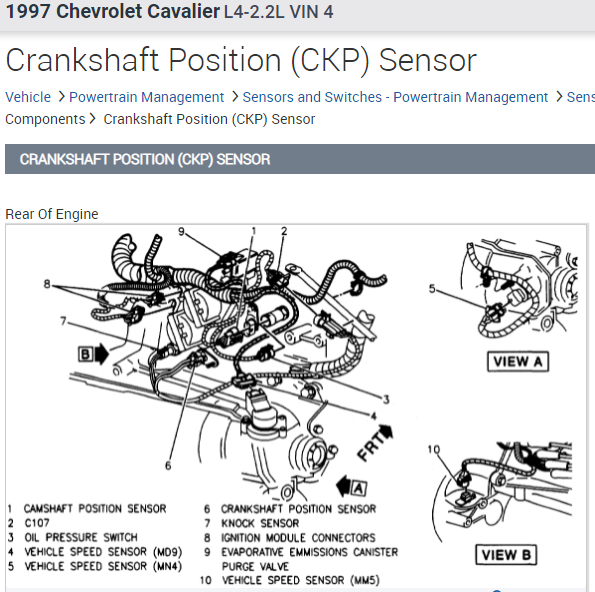 1997 Chevrolet Cavalier L4-2.2L VIN 4

Crankshaft Position (CKP) Sensor

Vehicle > Powertrain Management > Sensors and Switches - Powertrain Management > Sens
Components > Crankshaft Position (CKP) Sensor

CRANKSHAFT POSITION (CKP) SENSOR

Rear Of Engine

9 1 2
8
7
B
3
4
6
FRT
A
5
VIEW A
10
VIEW B

1 CAMSHAFT POSITION SENSOR
2 C107
3 OIL PRESSURE SWITCH
4 VEHICLE SPEED SENSOR (MD9)
5 VEHICLE SPEED SENSOR (MN4)
6 CRANKSHAFT POSITION SENSOR
7 KNOCK SENSOR
8 IGNITION MODULE CONNECTORS
9 EVAPORATIVE EMMISSIONS CANISTER PURGE VALVE
10 VEHICLE SPEED SENSOR (MM5)