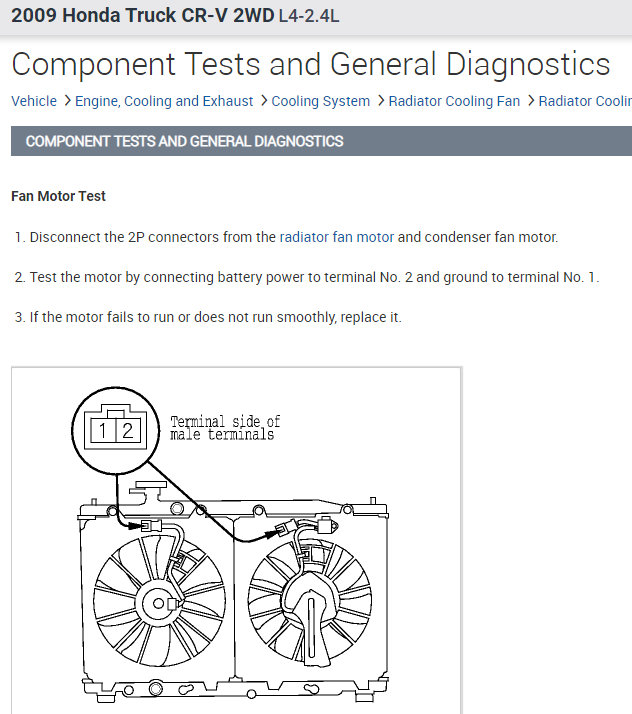 2009 Honda Truck CR-V 2WD L4-2.4L

Component Tests and General Diagnostics

Vehicle > Engine, Cooling and Exhaust > Cooling System > Radiator Cooling Fan > Radiator Coolin

COMPONENT TESTS AND GENERAL DIAGNOSTICS

Fan Motor Test

1. Disconnect the 2P connectors from the radiator fan motor and condenser fan motor.

2. Test the motor by connecting battery power to terminal No. 2 and ground to terminal No. 1.

3. If the motor fails to run or does not run smoothly, replace it.

1 2

Terminal side of male terminals