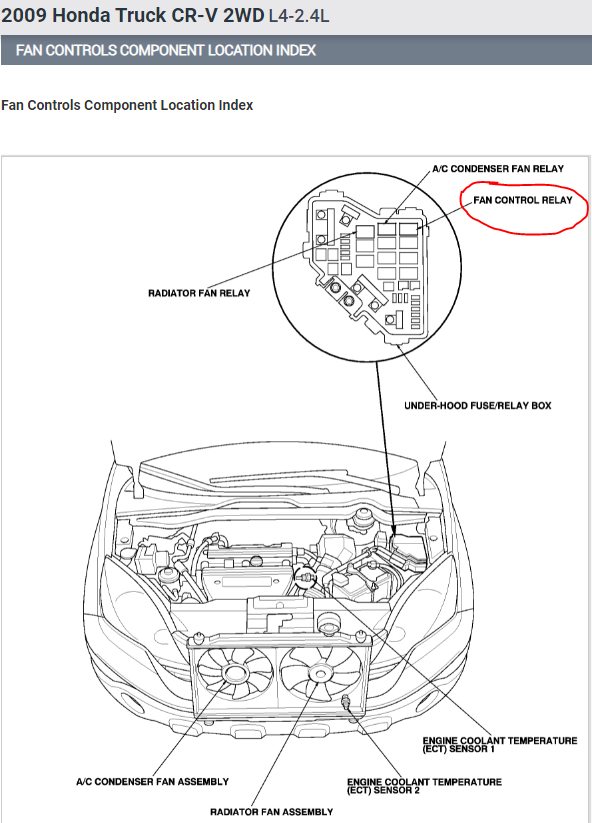 2009 Honda Truck CR-V 2WD L4-2.4L

FAN CONTROLS COMPONENT LOCATION INDEX

Fan Controls Component Location Index

A/C CONDENSER FAN RELAY

FAN CONTROL RELAY

RADIATOR FAN RELAY

UNDER-HOOD FUSE/RELAY BOX

ENGINE COOLANT TEMPERATURE (ECT) SENSOR 1

A/C CONDENSER FAN ASSEMBLY

ENGINE COOLANT TEMPERATURE (ECT) SENSOR 2

RADIATOR FAN ASSEMBLY