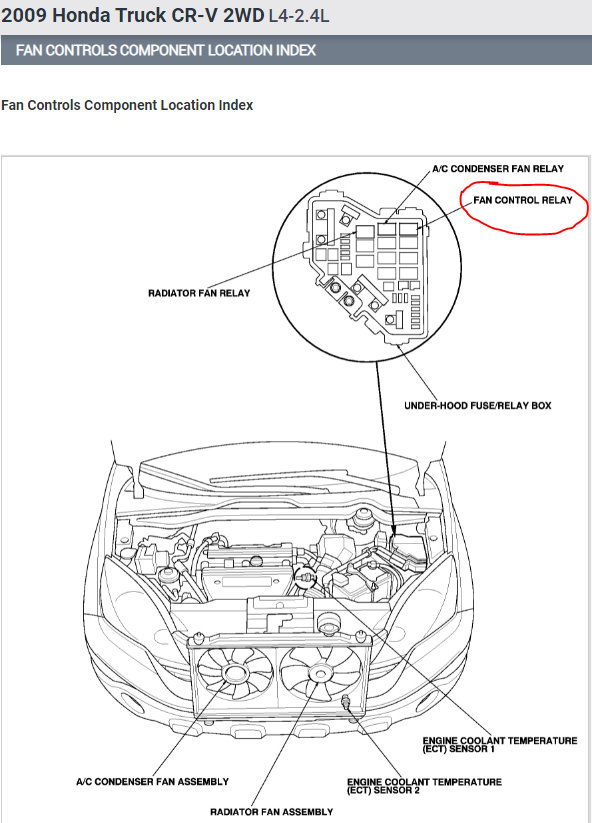 2009 Honda Truck CR-V 2WD L4-2.4L

FAN CONTROLS COMPONENT LOCATION INDEX

Fan Controls Component Location Index

A/C CONDENSER FAN RELAY

FAN CONTROL RELAY

RADIATOR FAN RELAY

UNDER-HOOD FUSE/RELAY BOX

ENGINE COOLANT TEMPERATURE (ECT) SENSOR 1

A/C CONDENSER FAN ASSEMBLY

ENGINE COOLANT TEMPERATURE (ECT) SENSOR 2

RADIATOR FAN ASSEMBLY