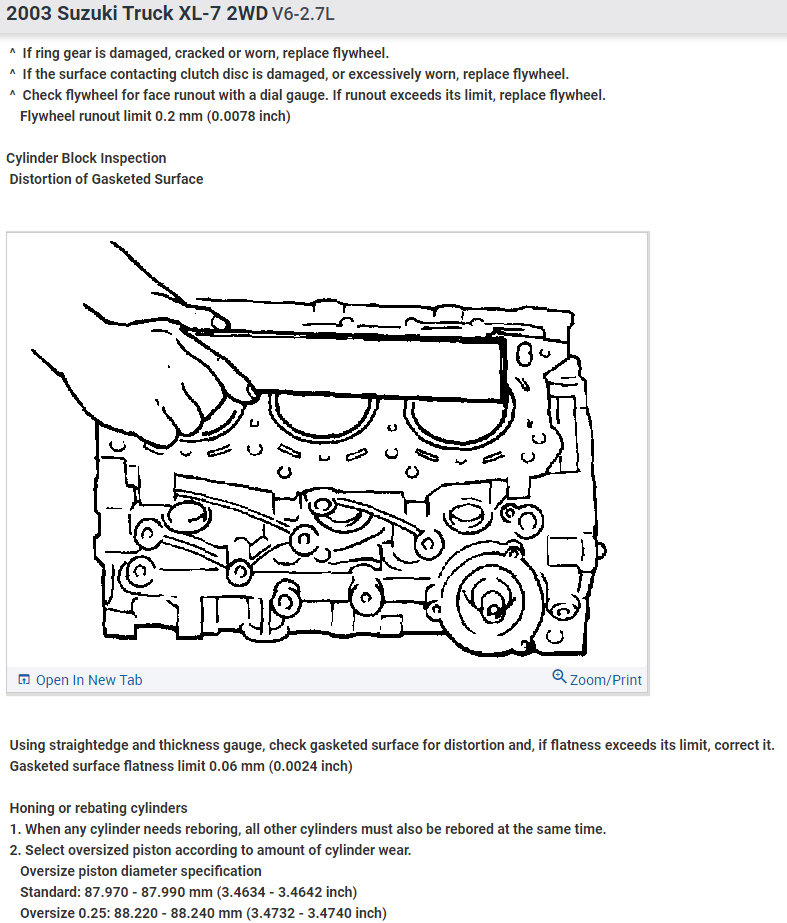 2003 Suzuki Truck XL-7 2WD V6-2.7L

^ If ring gear is damaged, cracked or worn, replace flywheel.
^ If the surface contacting clutch disc is damaged, or excessively worn, replace flywheel.
^ Check flywheel for face runout with a dial gauge. If runout exceeds its limit, replace flywheel.
Flywheel runout limit 0.2 mm (0.0078 inch)

Cylinder Block Inspection
Distortion of Gasketed Surface

Open In New Tab
Zoom/Print

Using straightedge and thickness gauge, check gasketed surface for distortion and, if flatness exceeds its limit, correct it.
Gasketed surface flatness limit 0.06 mm (0.0024 inch)

Honing or rebating cylinders
1. When any cylinder needs reboring, all other cylinders must also be rebored at the same time.
2. Select oversized piston according to amount of cylinder wear.
Oversize piston diameter specification
Standard: 87.970 - 87.990 mm (3.4634 - 3.4642 inch)
Oversize 0.25: 88.220 - 88.240 mm (3.4732 - 3.4740 inch)