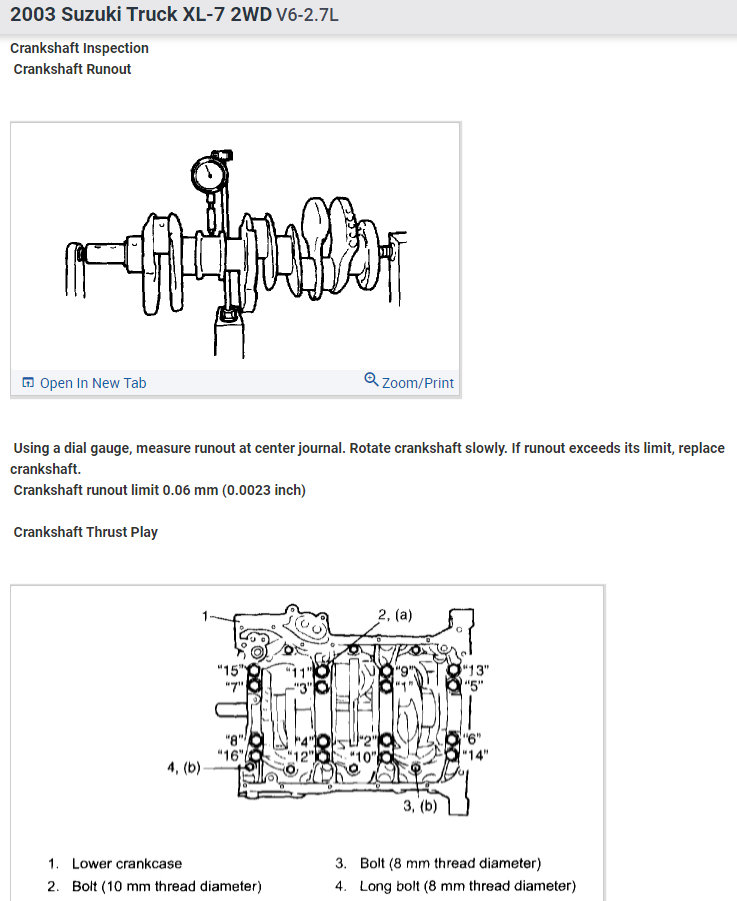 2003 Suzuki Truck XL-7 2WD V6-2.7L

Crankshaft Inspection
Crankshaft Runout

Open In New Tab
Zoom/Print

Using a dial gauge, measure runout at center journal. Rotate crankshaft slowly. If runout exceeds its limit, replace crankshaft.
Crankshaft runout limit 0.06 mm (0.0023 inch)

Crankshaft Thrust Play

1
2, (a)
"15"
"7"
"11"
"3"
"9"
"1"
"13"
"5"
"8"
"16"
"4"
"12"
"2"
"10"
"6"
"14"
4, (b)
3, (b)

1. Lower crankcase
2. Bolt (10 mm thread diameter)
3. Bolt (8 mm thread diameter)
4. Long bolt (8 mm thread diameter)