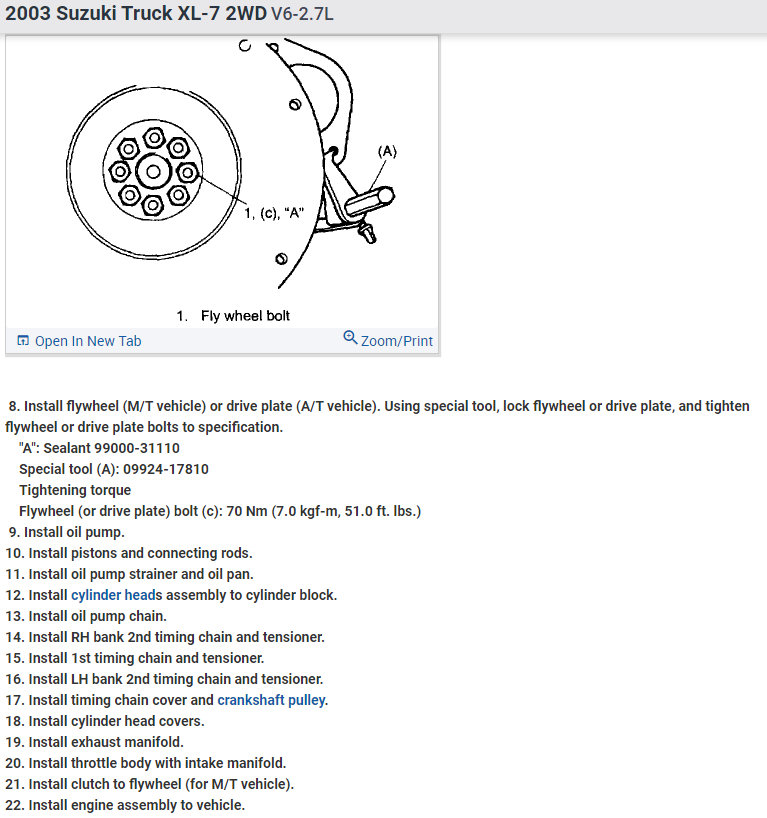 2003 Suzuki Truck XL-7 2WD V6-2.7L

(A)

1, (c), "A"

1. Fly wheel bolt

Open In New Tab

Zoom/Print

8. Install flywheel (M/T vehicle) or drive plate (A/T vehicle). Using special tool, lock flywheel or drive plate, and tighten flywheel or drive plate bolts to specification.
"A": Sealant 99000-31110
Special tool (A): 09924-17810
Tightening torque
Flywheel (or drive plate) bolt (c): 70 Nm (7.0 kgf-m, 51.0 ft. lbs.)
9. Install oil pump.
10. Install pistons and connecting rods.
11. Install oil pump strainer and oil pan.
12. Install cylinder heads assembly to cylinder block.
13. Install oil pump chain.
14. Install RH bank 2nd timing chain and tensioner.
15. Install 1st timing chain and tensioner.
16. Install LH bank 2nd timing chain and tensioner.
17. Install timing chain cover and crankshaft pulley.
18. Install cylinder head covers.
19. Install exhaust manifold.
20. Install throttle body with intake manifold.
21. Install clutch to flywheel (for M/T vehicle).
22. Install engine assembly to vehicle.