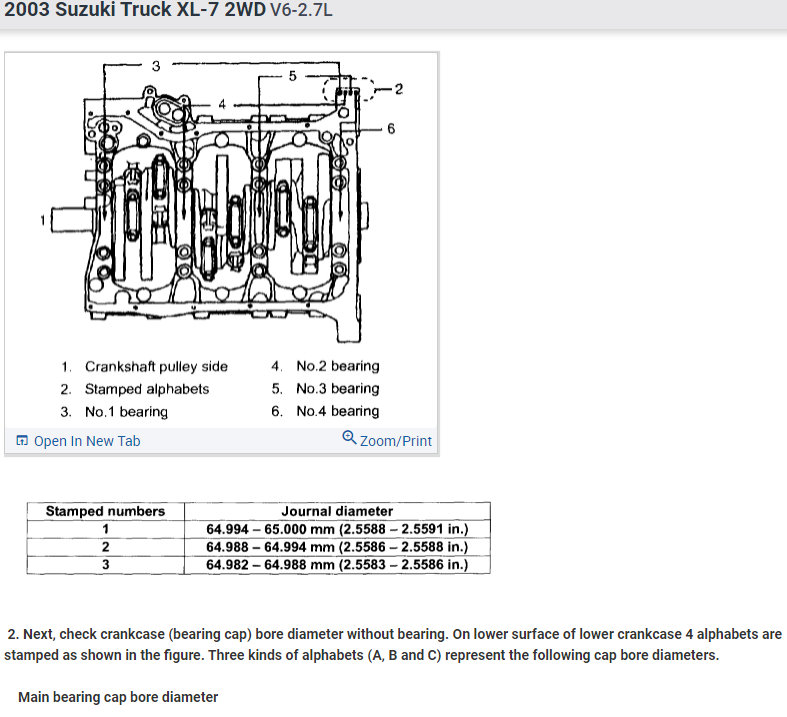 2003 Suzuki Truck XL-7 2WD V6-2.7L

3
5
2
4
6
1

1. Crankshaft pulley side
2. Stamped alphabets
3. No.1 bearing
4. No.2 bearing
5. No.3 bearing
6. No.4 bearing

Open In New Tab
Zoom/Print

| Stamped numbers | Journal diameter |
|---|---|
| 1 | 64.994 – 65.000 mm (2.5588 – 2.5591 in.) |
| 2 | 64.988 – 64.994 mm (2.5586 – 2.5588 in.) |
| 3 | 64.982 – 64.988 mm (2.5583 – 2.5586 in.) |

2. Next, check crankcase (bearing cap) bore diameter without bearing. On lower surface of lower crankcase 4 alphabets are stamped as shown in the figure. Three kinds of alphabets (A, B and C) represent the following cap bore diameters.

Main bearing cap bore diameter