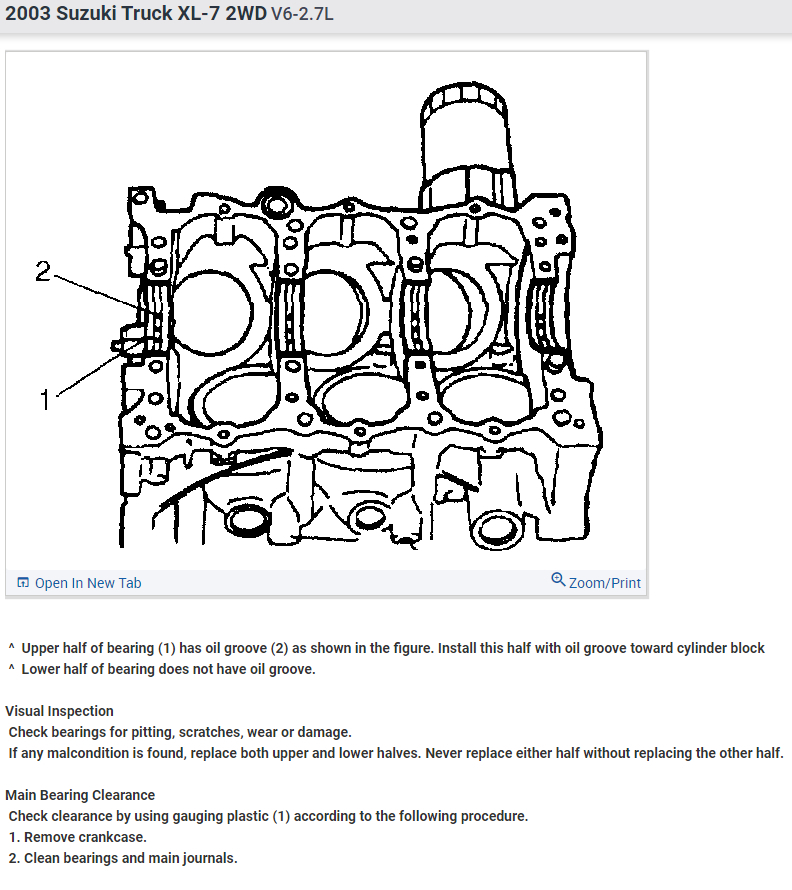 2003 Suzuki Truck XL-7 2WD V6-2.7L

2

1

Open In New Tab

Zoom/Print

^ Upper half of bearing (1) has oil groove (2) as shown in the figure. Install this half with oil groove toward cylinder block
^ Lower half of bearing does not have oil groove.

Visual Inspection
Check bearings for pitting, scratches, wear or damage.
If any malcondition is found, replace both upper and lower halves. Never replace either half without replacing the other half.

Main Bearing Clearance
Check clearance by using gauging plastic (1) according to the following procedure.
1. Remove crankcase.
2. Clean bearings and main journals.