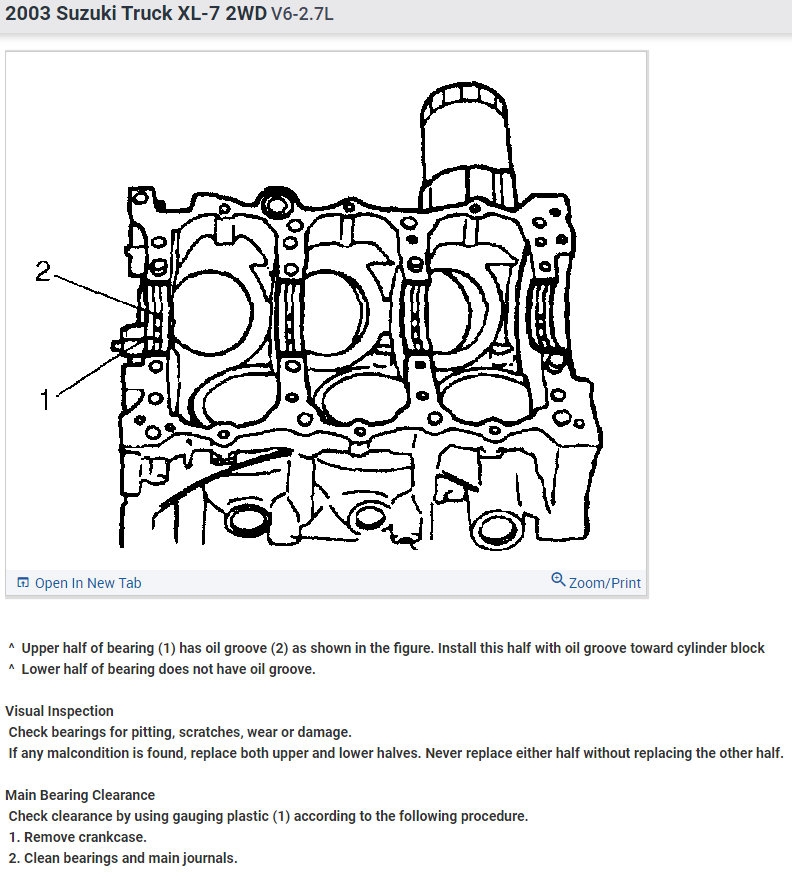 2003 Suzuki Truck XL-7 2WD V6-2.7L

2

1

Open In New Tab

Zoom/Print

^ Upper half of bearing (1) has oil groove (2) as shown in the figure. Install this half with oil groove toward cylinder block
^ Lower half of bearing does not have oil groove.

Visual Inspection
Check bearings for pitting, scratches, wear or damage.
If any malcondition is found, replace both upper and lower halves. Never replace either half without replacing the other half.

Main Bearing Clearance
Check clearance by using gauging plastic (1) according to the following procedure.
1. Remove crankcase.
2. Clean bearings and main journals.