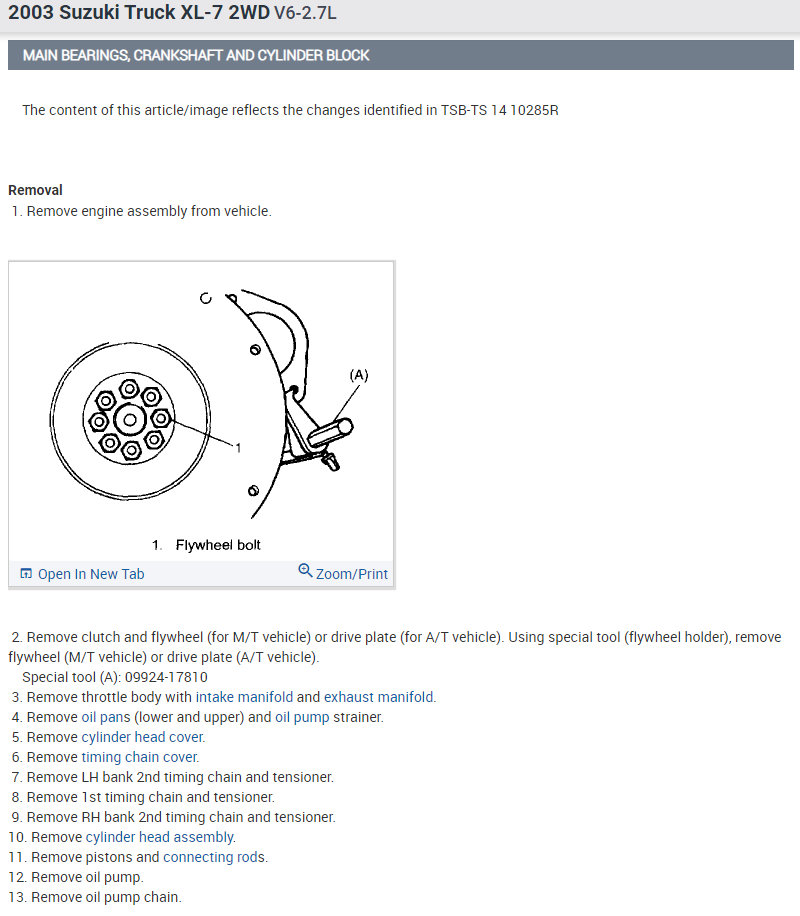 2003 Suzuki Truck XL-7 2WD V6-2.7L

MAIN BEARINGS, CRANKSHAFT AND CYLINDER BLOCK

The content of this article/image reflects the changes identified in TSB-TS 14 10285R

Removal
1. Remove engine assembly from vehicle.

(A)

1

1. Flywheel bolt

Open In New Tab

Zoom/Print

2. Remove clutch and flywheel (for M/T vehicle) or drive plate (for A/T vehicle). Using special tool (flywheel holder), remove flywheel (M/T vehicle) or drive plate (A/T vehicle).
Special tool (A): 09924-17810
3. Remove throttle body with intake manifold and exhaust manifold.
4. Remove oil pans (lower and upper) and oil pump strainer.
5. Remove cylinder head cover.
6. Remove timing chain cover.
7. Remove LH bank 2nd timing chain and tensioner.
8. Remove 1st timing chain and tensioner.
9. Remove RH bank 2nd timing chain and tensioner.
10. Remove cylinder head assembly.
11. Remove pistons and connecting rods.
12. Remove oil pump.
13. Remove oil pump chain.