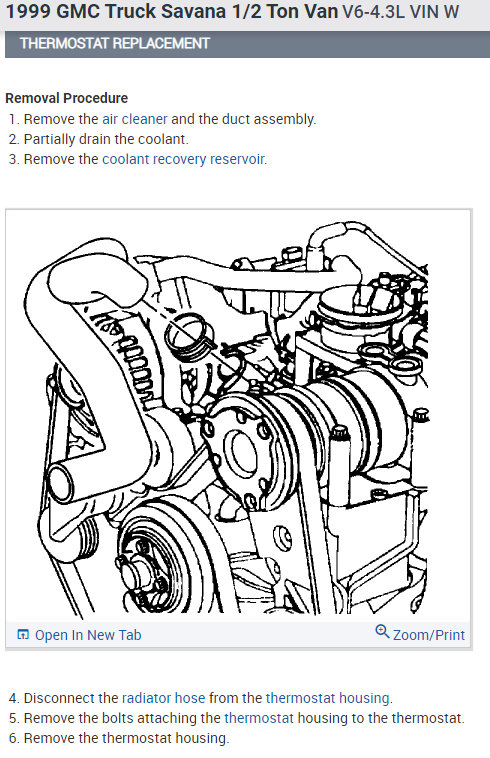 1999 GMC Truck Savana 1/2 Ton Van V6-4.3L VIN W

THERMOSTAT REPLACEMENT

Removal Procedure

1. Remove the air cleaner and the duct assembly.
2. Partially drain the coolant.
3. Remove the coolant recovery reservoir.

Open In New Tab

Zoom/Print

4. Disconnect the radiator hose from the thermostat housing.
5. Remove the bolts attaching the thermostat housing to the thermostat.
6. Remove the thermostat housing.