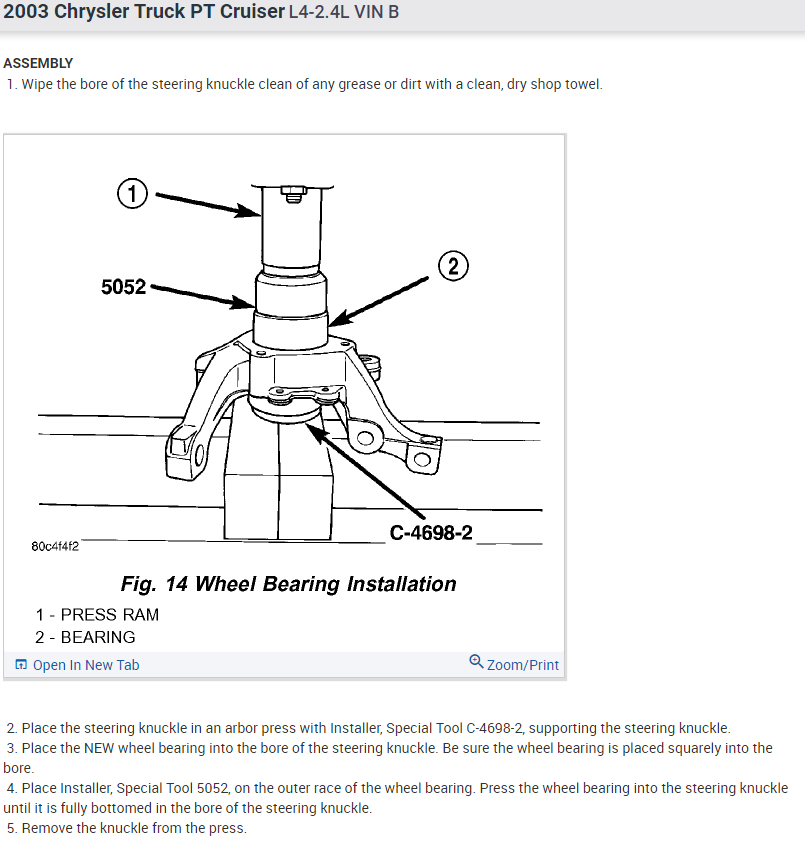 2003 Chrysler Truck PT Cruiser L4-2.4L VIN B

ASSEMBLY
1. Wipe the bore of the steering knuckle clean of any grease or dirt with a clean, dry shop towel.

1
5052
2
C-4698-2
80c4f4f2

Fig. 14 Wheel Bearing Installation
1 - PRESS RAM
2 - BEARING

Open In New Tab
Zoom/Print

2. Place the steering knuckle in an arbor press with Installer, Special Tool C-4698-2, supporting the steering knuckle.
3. Place the NEW wheel bearing into the bore of the steering knuckle. Be sure the wheel bearing is placed squarely into the bore.
4. Place Installer, Special Tool 5052, on the outer race of the wheel bearing. Press the wheel bearing into the steering knuckle until it is fully bottomed in the bore of the steering knuckle.
5. Remove the knuckle from the press.