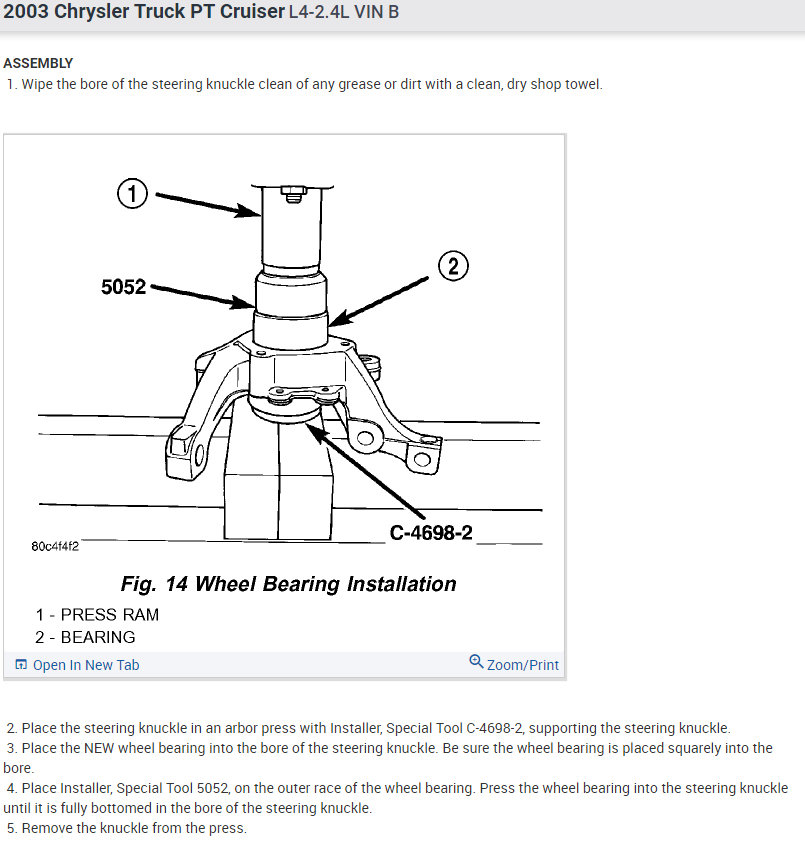 2003 Chrysler Truck PT Cruiser L4-2.4L VIN B

ASSEMBLY
1. Wipe the bore of the steering knuckle clean of any grease or dirt with a clean, dry shop towel.

1
5052
2
C-4698-2
80c4f4f2

Fig. 14 Wheel Bearing Installation
1 - PRESS RAM
2 - BEARING

Open In New Tab
Zoom/Print

2. Place the steering knuckle in an arbor press with Installer, Special Tool C-4698-2, supporting the steering knuckle.
3. Place the NEW wheel bearing into the bore of the steering knuckle. Be sure the wheel bearing is placed squarely into the bore.
4. Place Installer, Special Tool 5052, on the outer race of the wheel bearing. Press the wheel bearing into the steering knuckle until it is fully bottomed in the bore of the steering knuckle.
5. Remove the knuckle from the press.