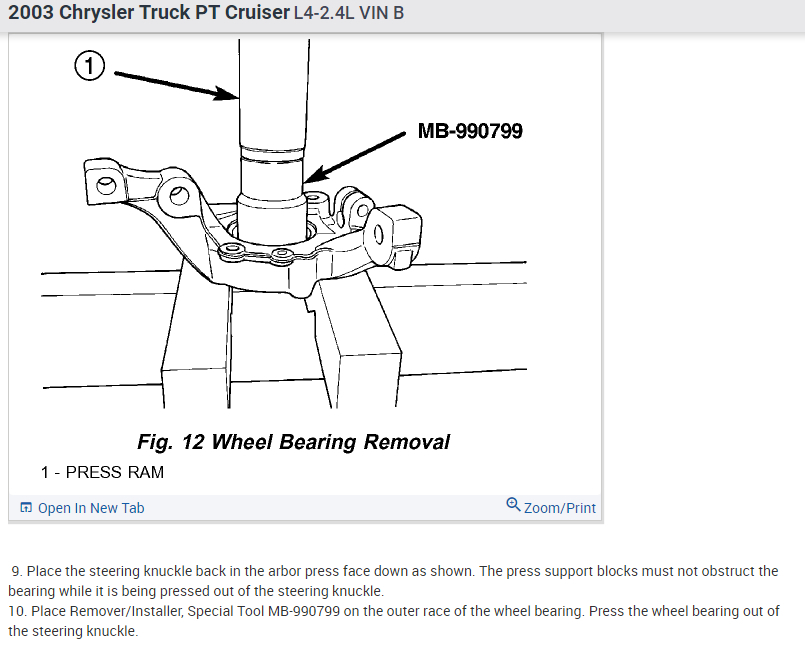 2003 Chrysler Truck PT Cruiser L4-2.4L VIN B

1

MB-990799

Fig. 12 Wheel Bearing Removal

1 - PRESS RAM

Open In New Tab

Zoom/Print

9. Place the steering knuckle back in the arbor press face down as shown. The press support blocks must not obstruct the bearing while it is being pressed out of the steering knuckle.
10. Place Remover/Installer, Special Tool MB-990799 on the outer race of the wheel bearing. Press the wheel bearing out of the steering knuckle.