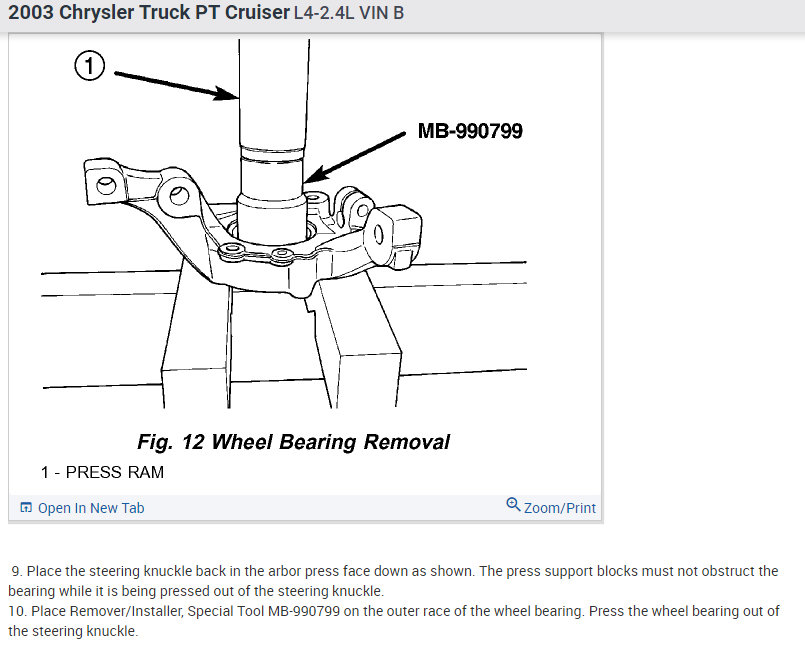 2003 Chrysler Truck PT Cruiser L4-2.4L VIN B

1

MB-990799

Fig. 12 Wheel Bearing Removal

1 - PRESS RAM

Open In New Tab

Zoom/Print

9. Place the steering knuckle back in the arbor press face down as shown. The press support blocks must not obstruct the bearing while it is being pressed out of the steering knuckle.
10. Place Remover/Installer, Special Tool MB-990799 on the outer race of the wheel bearing. Press the wheel bearing out of the steering knuckle.