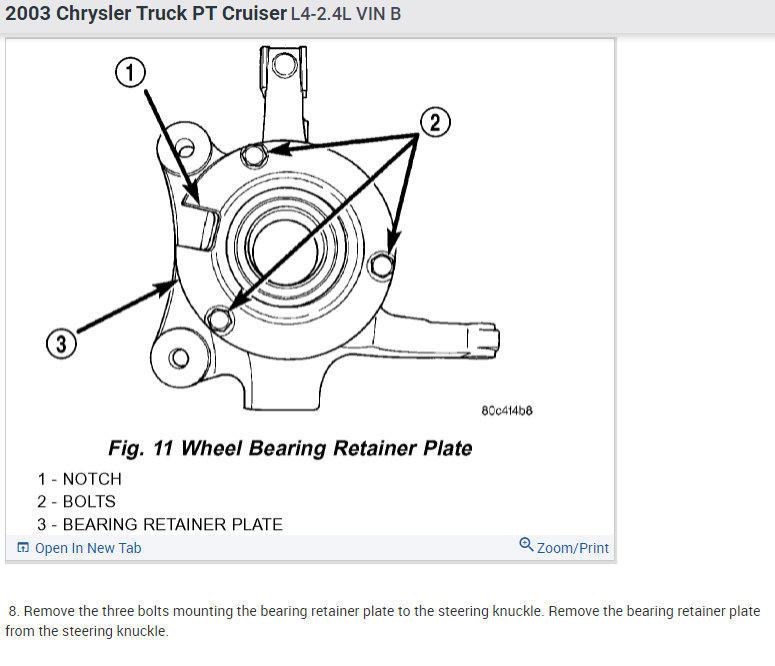 2003 Chrysler Truck PT Cruiser L4-2.4L VIN B

1

2

3

80c414b8

Fig. 11 Wheel Bearing Retainer Plate

1 - NOTCH
2 - BOLTS
3 - BEARING RETAINER PLATE

Open In New Tab

Zoom/Print

8. Remove the three bolts mounting the bearing retainer plate to the steering knuckle. Remove the bearing retainer plate from the steering knuckle.