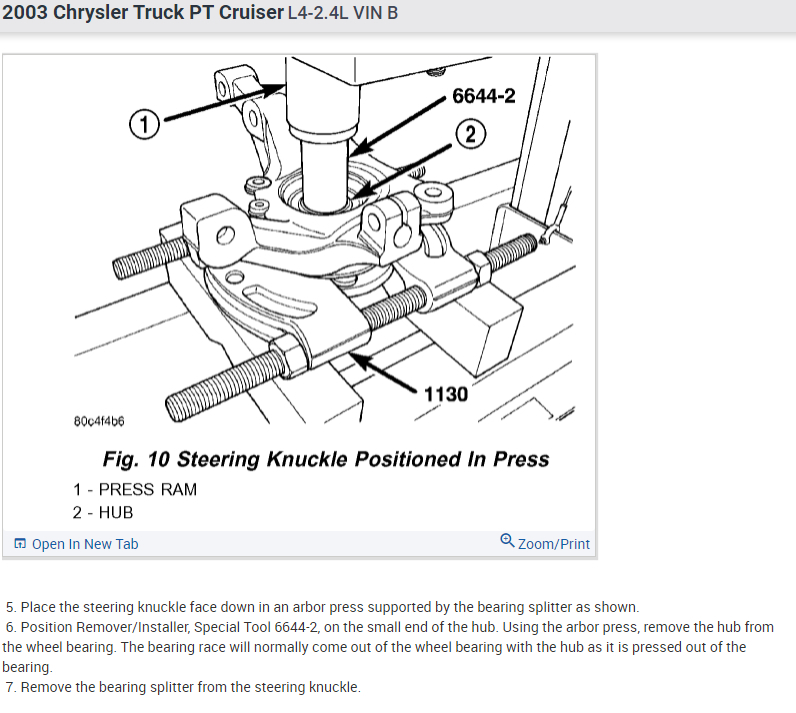 2003 Chrysler Truck PT Cruiser L4-2.4L VIN B

1

6644-2

2

1130

80c4f4b6

Fig. 10 Steering Knuckle Positioned In Press

1 - PRESS RAM
2 - HUB

Open In New Tab

Zoom/Print

5. Place the steering knuckle face down in an arbor press supported by the bearing splitter as shown.
6. Position Remover/Installer, Special Tool 6644-2, on the small end of the hub. Using the arbor press, remove the hub from the wheel bearing. The bearing race will normally come out of the wheel bearing with the hub as it is pressed out of the bearing.
7. Remove the bearing splitter from the steering knuckle.