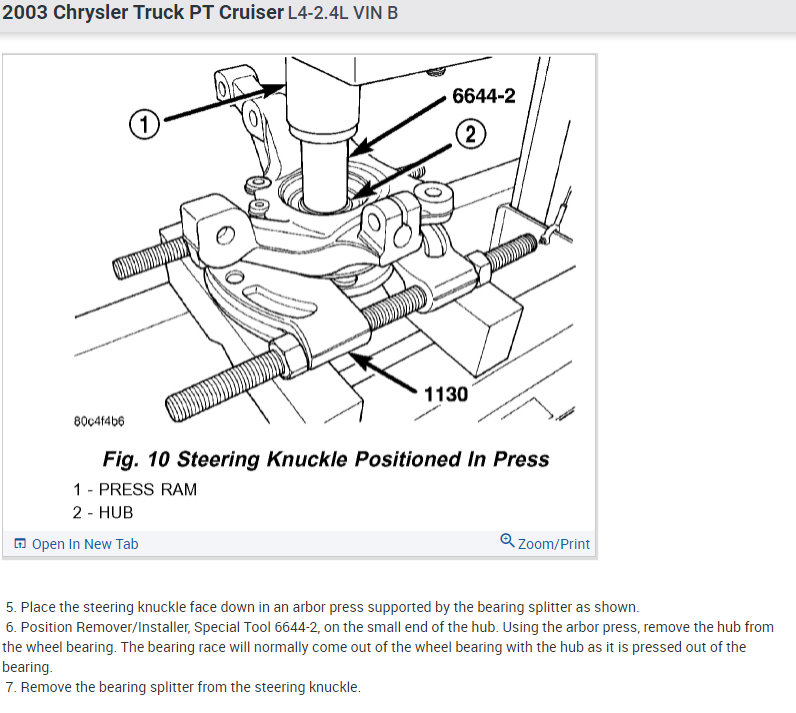 2003 Chrysler Truck PT Cruiser L4-2.4L VIN B

1
6644-2
2
1130
80c4f4b6

Fig. 10 Steering Knuckle Positioned In Press
1 - PRESS RAM
2 - HUB

Open In New Tab
Zoom/Print

5. Place the steering knuckle face down in an arbor press supported by the bearing splitter as shown.
6. Position Remover/Installer, Special Tool 6644-2, on the small end of the hub. Using the arbor press, remove the hub from the wheel bearing. The bearing race will normally come out of the wheel bearing with the hub as it is pressed out of the bearing.
7. Remove the bearing splitter from the steering knuckle.