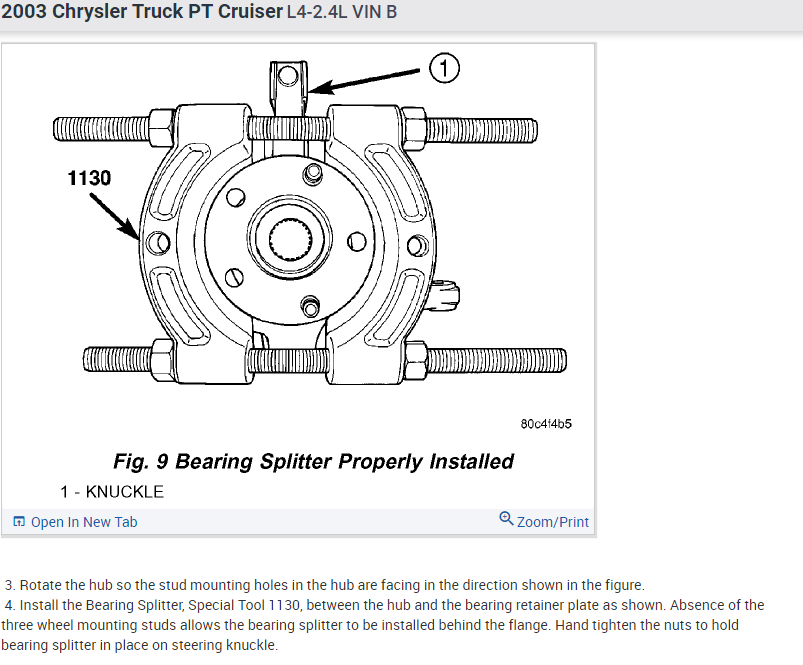 2003 Chrysler Truck PT Cruiser L4-2.4L VIN B

1

1130

80c4f4b5

Fig. 9 Bearing Splitter Properly Installed

1 - KNUCKLE

Open In New Tab

Zoom/Print

3. Rotate the hub so the stud mounting holes in the hub are facing in the direction shown in the figure.

4. Install the Bearing Splitter, Special Tool 1130, between the hub and the bearing retainer plate as shown. Absence of the three wheel mounting studs allows the bearing splitter to be installed behind the flange. Hand tighten the nuts to hold bearing splitter in place on steering knuckle.