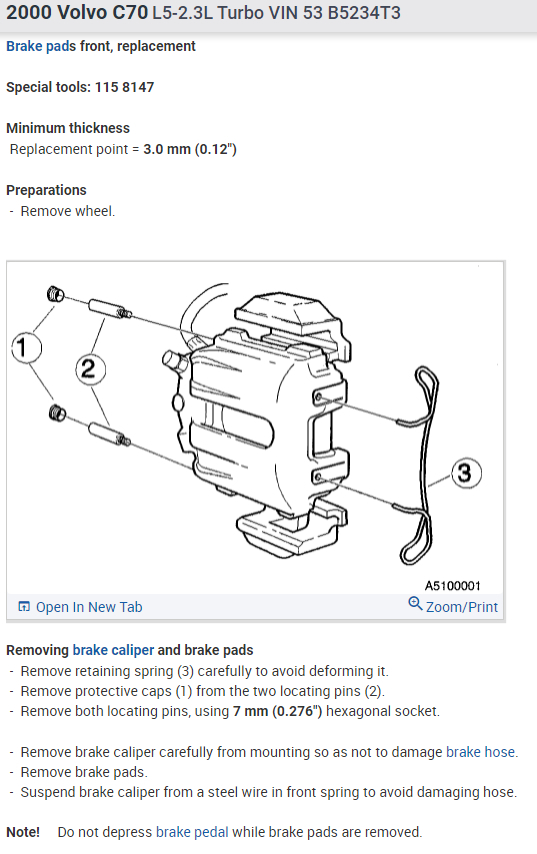 2000 Volvo C70 L5-2.3L Turbo VIN 53 B5234T3

Brake pads front, replacement

Special tools: 115 8147

Minimum thickness
Replacement point = 3.0 mm (0.12")

Preparations
- Remove wheel.

1
2
3
A5100001
Open In New Tab
Zoom/Print

Removing brake caliper and brake pads
- Remove retaining spring (3) carefully to avoid deforming it.
- Remove protective caps (1) from the two locating pins (2).
- Remove both locating pins, using 7 mm (0.276") hexagonal socket.

- Remove brake caliper carefully from mounting so as not to damage brake hose.
- Remove brake pads.
- Suspend brake caliper from a steel wire in front spring to avoid damaging hose.

Note! Do not depress brake pedal while brake pads are removed.