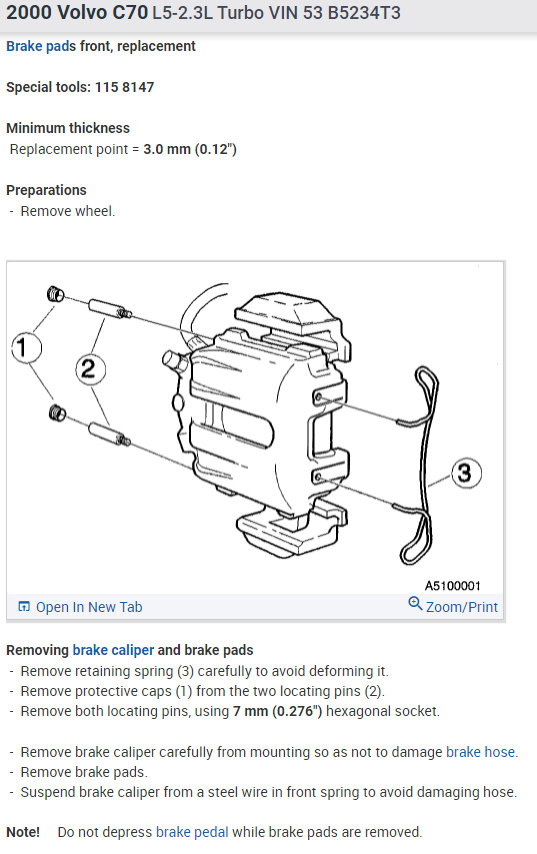 2000 Volvo C70 L5-2.3L Turbo VIN 53 B5234T3

Brake pads front, replacement

Special tools: 115 8147

Minimum thickness
Replacement point = 3.0 mm (0.12")

Preparations
- Remove wheel.

1
2
3
A5100001
Open In New Tab
Zoom/Print

Removing brake caliper and brake pads
- Remove retaining spring (3) carefully to avoid deforming it.
- Remove protective caps (1) from the two locating pins (2).
- Remove both locating pins, using 7 mm (0.276") hexagonal socket.

- Remove brake caliper carefully from mounting so as not to damage brake hose.
- Remove brake pads.
- Suspend brake caliper from a steel wire in front spring to avoid damaging hose.

Note! Do not depress brake pedal while brake pads are removed.