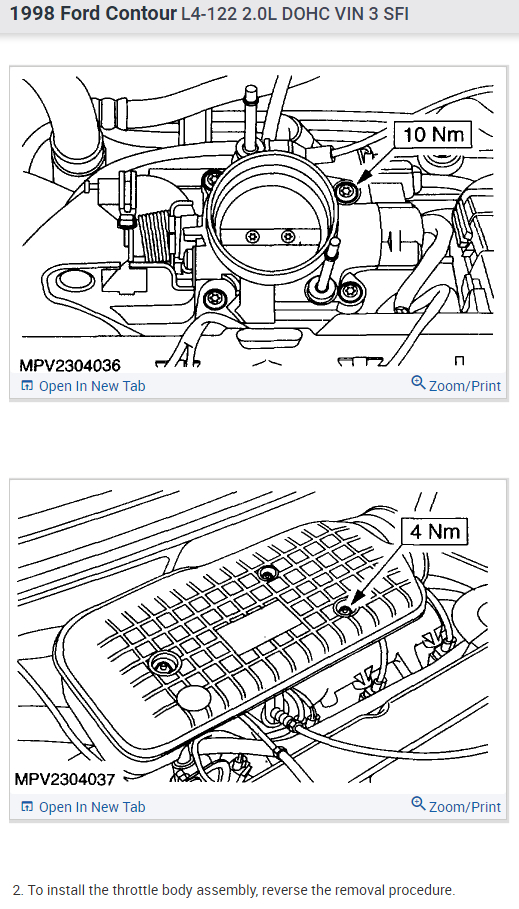 1998 Ford Contour L4-122 2.0L DOHC VIN 3 SFI

10 Nm

MPV2304036

Open In New Tab

Zoom/Print

4 Nm

MPV2304037

Open In New Tab

Zoom/Print

2. To install the throttle body assembly, reverse the removal procedure.