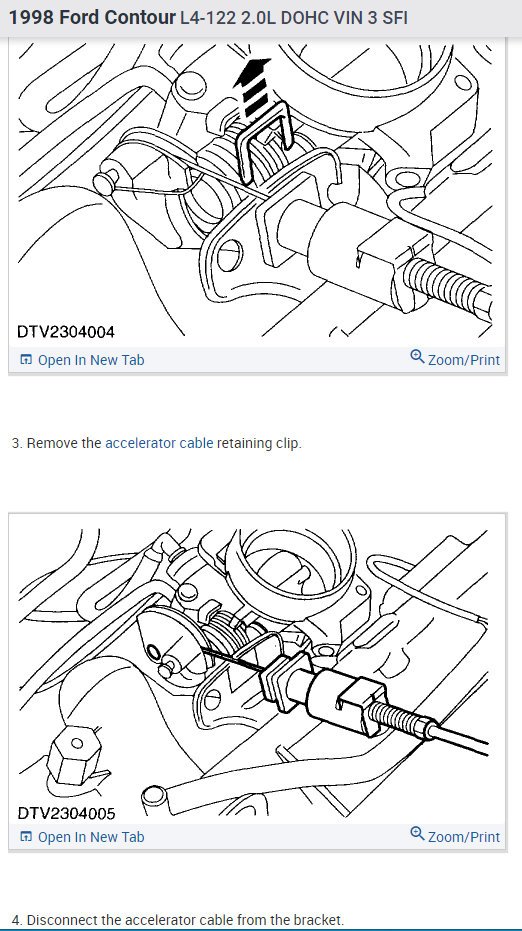 1998 Ford Contour L4-122 2.0L DOHC VIN 3 SFI

DTV2304004

Open In New Tab

Zoom/Print

3. Remove the accelerator cable retaining clip.

DTV2304005

Open In New Tab

Zoom/Print

4. Disconnect the accelerator cable from the bracket.