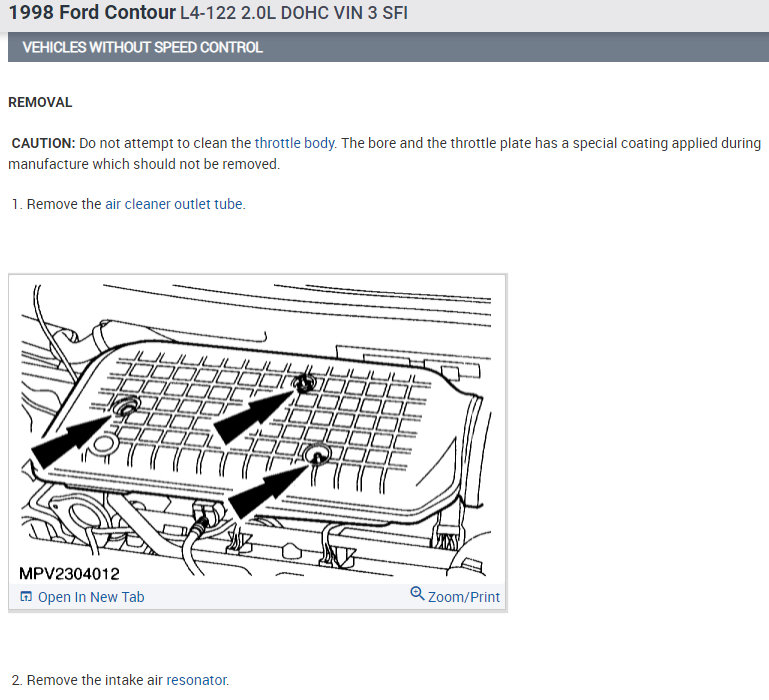 1998 Ford Contour L4-122 2.0L DOHC VIN 3 SFI

VEHICLES WITHOUT SPEED CONTROL

REMOVAL

CAUTION: Do not attempt to clean the throttle body. The bore and the throttle plate has a special coating applied during manufacture which should not be removed.

1. Remove the air cleaner outlet tube.

MPV2304012

Open In New Tab

Zoom/Print

2. Remove the intake air resonator.