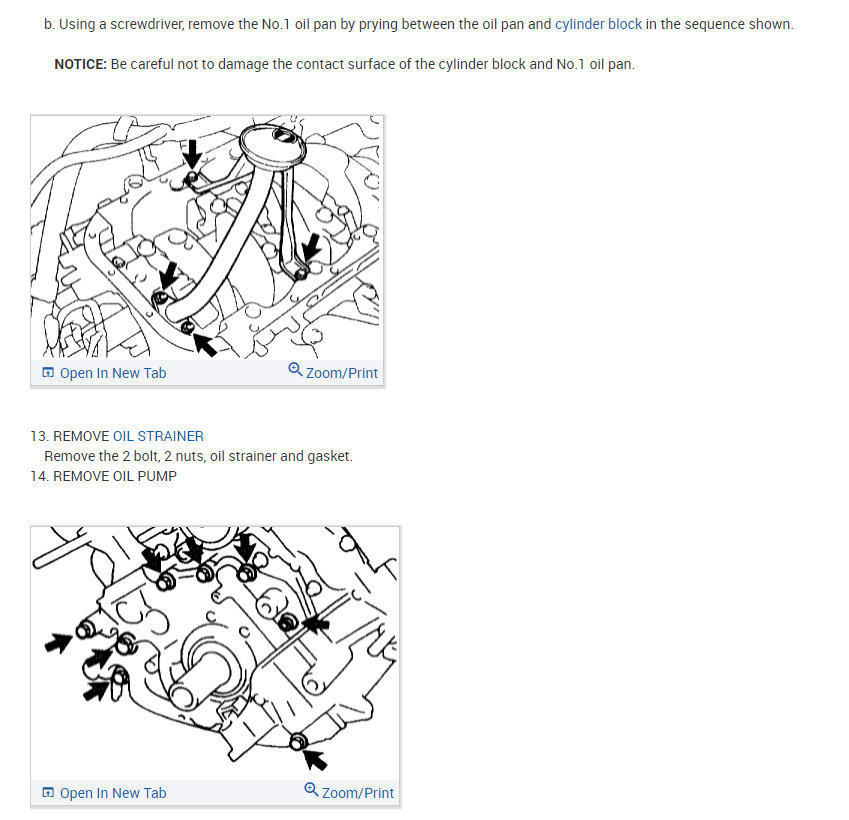 b. Using a screwdriver, remove the No.1 oil pan by prying between the oil pan and cylinder block in the sequence shown.

NOTICE: Be careful not to damage the contact surface of the cylinder block and No.1 oil pan.

Open In New Tab
Zoom/Print

13. REMOVE OIL STRAINER
Remove the 2 bolt, 2 nuts, oil strainer and gasket.
14. REMOVE OIL PUMP

Open In New Tab
Zoom/Print