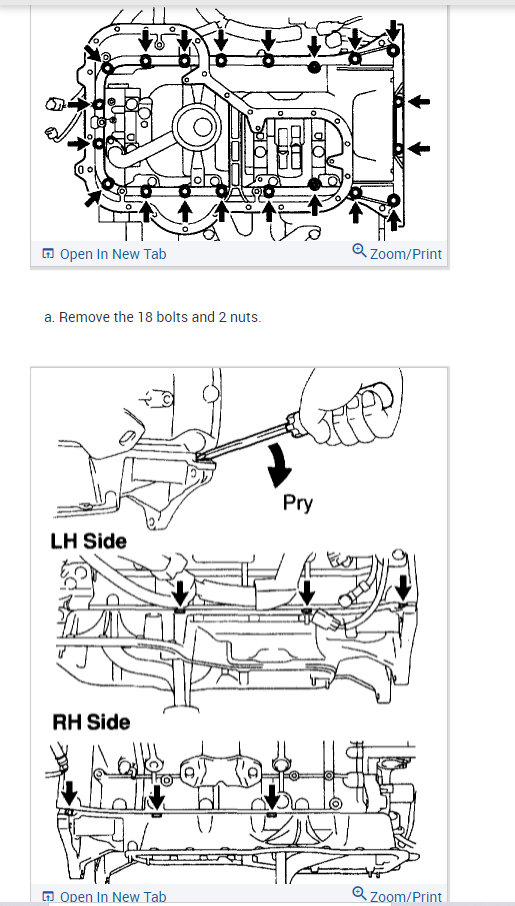 Open In New Tab
Zoom/Print

a. Remove the 18 bolts and 2 nuts.

Pry
LH Side
RH Side

Open In New Tab
Zoom/Print