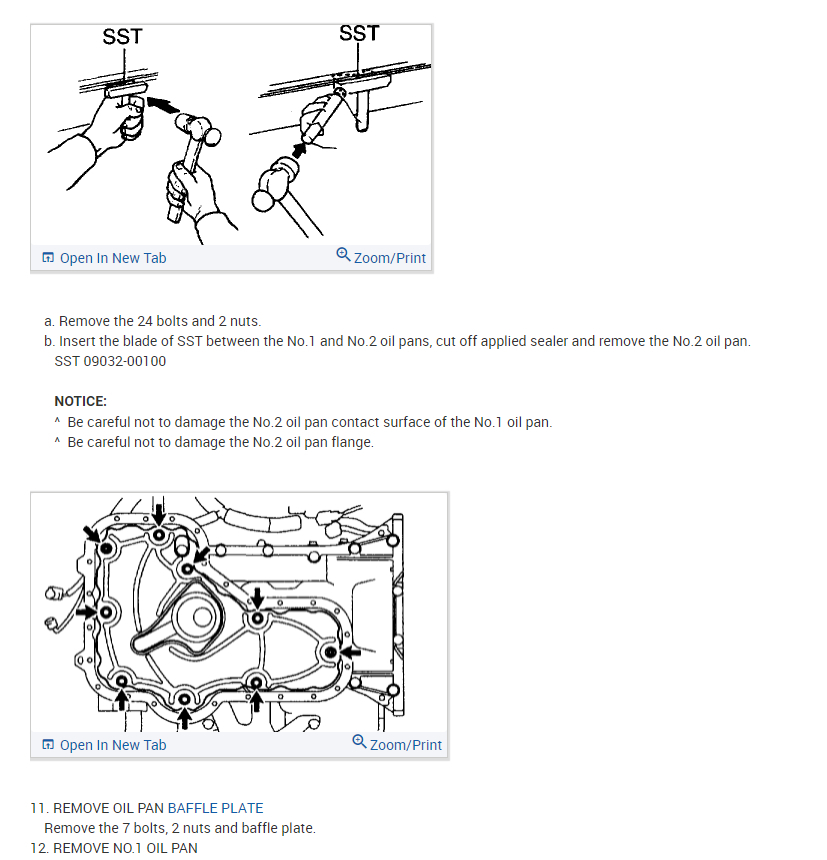 SST SST

Open In New Tab Zoom/Print

a. Remove the 24 bolts and 2 nuts.
b. Insert the blade of SST between the No.1 and No.2 oil pans, cut off applied sealer and remove the No.2 oil pan.
SST 09032-00100

NOTICE:
^ Be careful not to damage the No.2 oil pan contact surface of the No.1 oil pan.
^ Be careful not to damage the No.2 oil pan flange.

Open In New Tab Zoom/Print

11. REMOVE OIL PAN BAFFLE PLATE
Remove the 7 bolts, 2 nuts and baffle plate.
12. REMOVE NO.1 OIL PAN