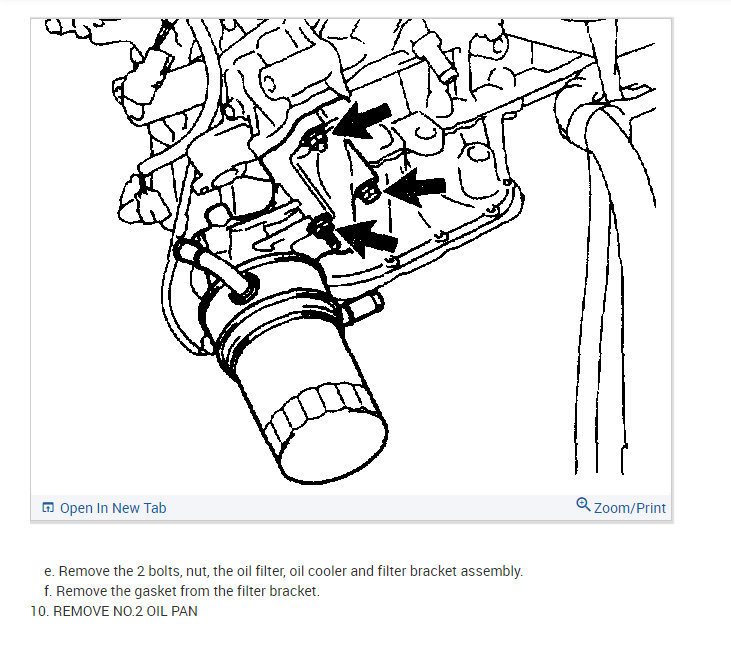 Open In New Tab

Zoom/Print

e. Remove the 2 bolts, nut, the oil filter, oil cooler and filter bracket assembly.

f. Remove the gasket from the filter bracket.

10. REMOVE NO.2 OIL PAN