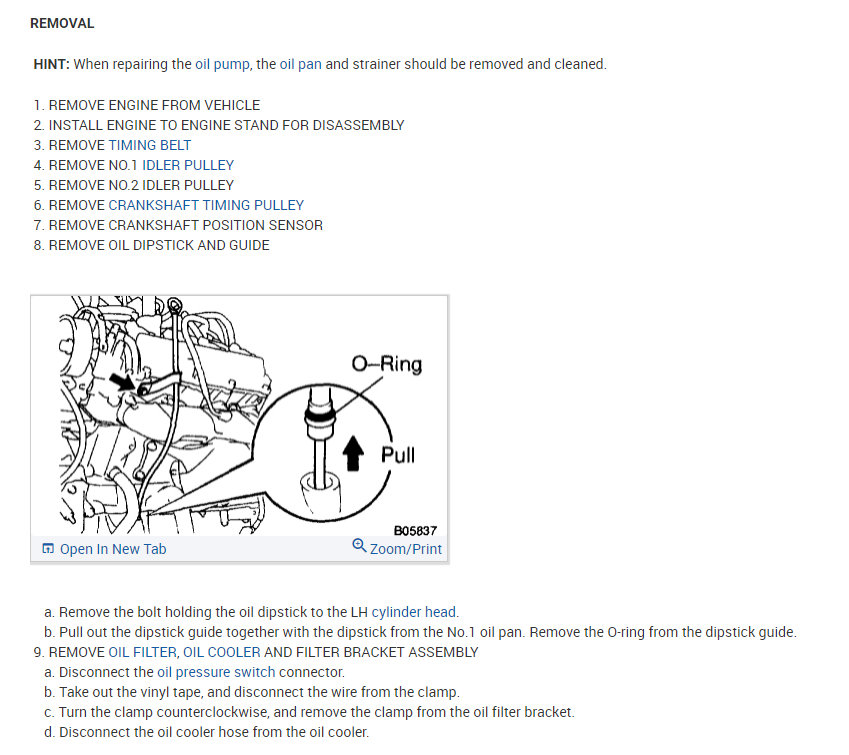 REMOVAL

HINT: When repairing the oil pump, the oil pan and strainer should be removed and cleaned.

1. REMOVE ENGINE FROM VEHICLE
2. INSTALL ENGINE TO ENGINE STAND FOR DISASSEMBLY
3. REMOVE TIMING BELT
4. REMOVE NO.1 IDLER PULLEY
5. REMOVE NO.2 IDLER PULLEY
6. REMOVE CRANKSHAFT TIMING PULLEY
7. REMOVE CRANKSHAFT POSITION SENSOR
8. REMOVE OIL DIPSTICK AND GUIDE

O-Ring
Pull
B05837
Open In New Tab
Zoom/Print

a. Remove the bolt holding the oil dipstick to the LH cylinder head.
b. Pull out the dipstick guide together with the dipstick from the No.1 oil pan. Remove the O-ring from the dipstick guide.
9. REMOVE OIL FILTER, OIL COOLER AND FILTER BRACKET ASSEMBLY
a. Disconnect the oil pressure switch connector.
b. Take out the vinyl tape, and disconnect the wire from the clamp.
c. Turn the clamp counterclockwise, and remove the clamp from the oil filter bracket.
d. Disconnect the oil cooler hose from the oil cooler.