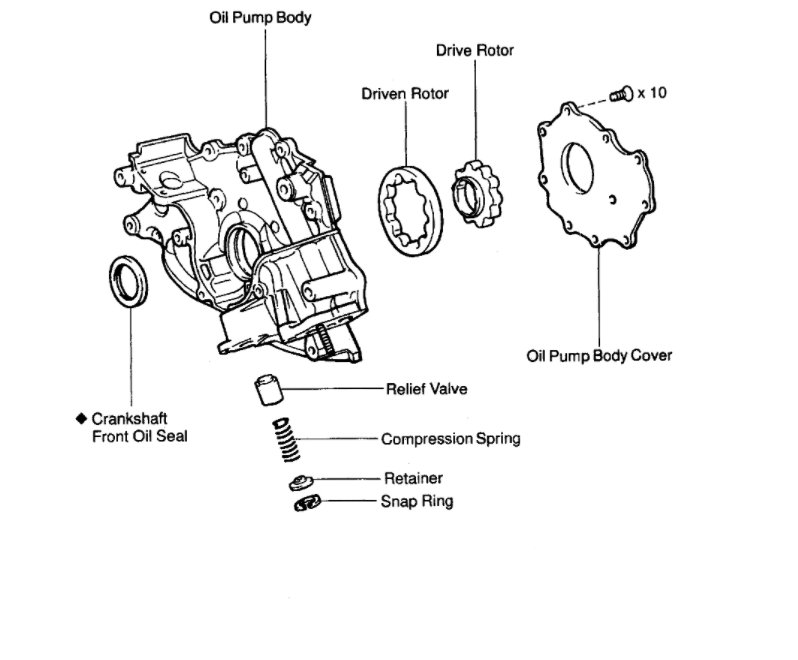 Oil Pump Body

Drive Rotor

Driven Rotor

x 10

Oil Pump Body Cover

Relief Valve

◆ Crankshaft Front Oil Seal

Compression Spring

Retainer

Snap Ring