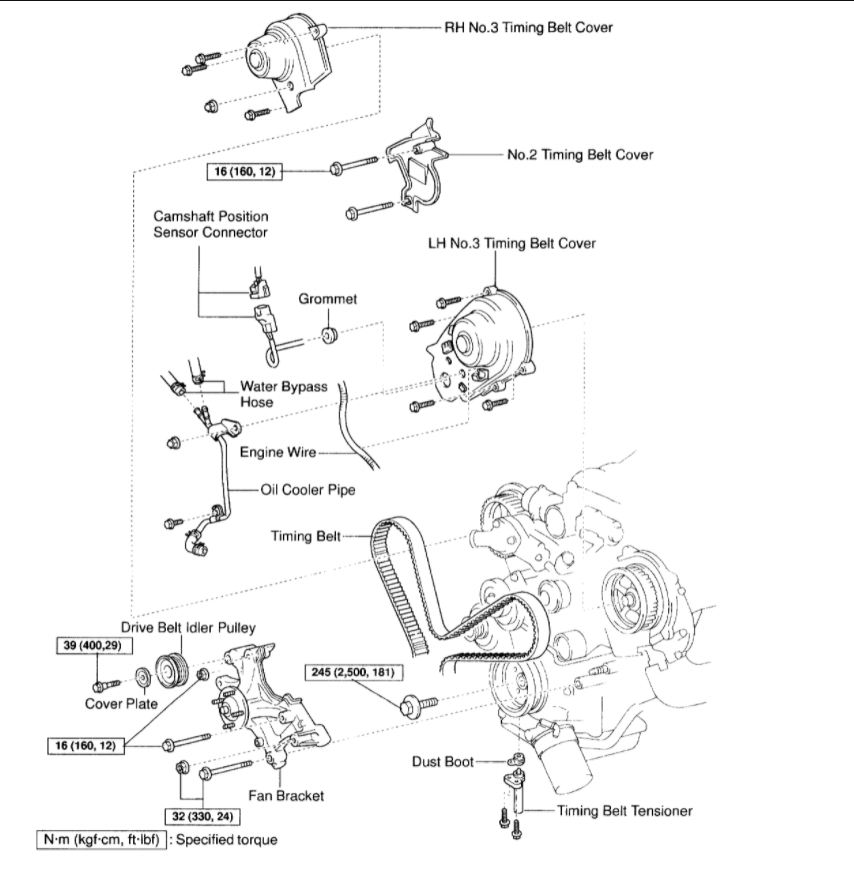 RH No.3 Timing Belt Cover

16 (160, 12)

No.2 Timing Belt Cover

Camshaft Position Sensor Connector

LH No.3 Timing Belt Cover

Grommet

Water Bypass Hose

Engine Wire

Oil Cooler Pipe

Timing Belt

Drive Belt Idler Pulley

39 (400,29)

Cover Plate

245 (2,500, 181)

16 (160, 12)

Dust Boot

Fan Bracket

32 (330, 24)

Timing Belt Tensioner

N·m (kgf·cm, ft·lbf) : Specified torque