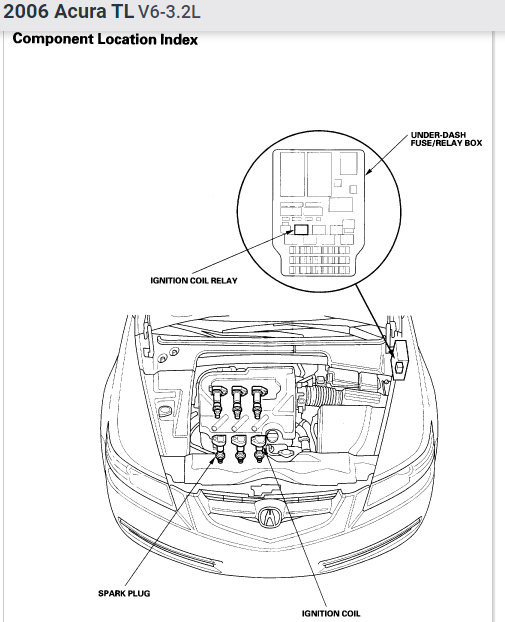 2006 Acura TL V6-3.2L

Component Location Index

UNDER-DASH FUSE/RELAY BOX

IGNITION COIL RELAY

SPARK PLUG

IGNITION COIL