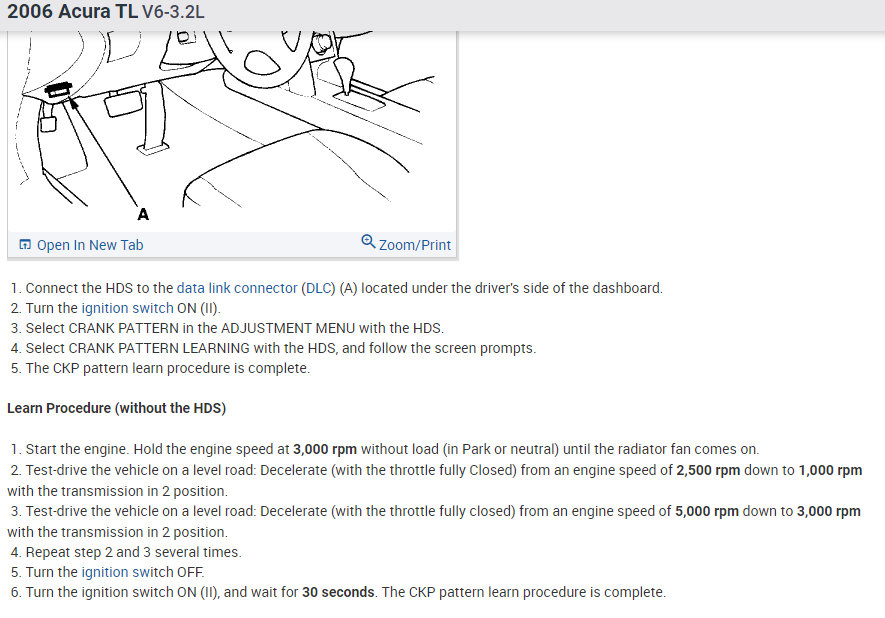 2006 Acura TL V6-3.2L

A

Open In New Tab

Zoom/Print

1. Connect the HDS to the data link connector (DLC) (A) located under the driver's side of the dashboard.
2. Turn the ignition switch ON (II).
3. Select CRANK PATTERN in the ADJUSTMENT MENU with the HDS.
4. Select CRANK PATTERN LEARNING with the HDS, and follow the screen prompts.
5. The CKP pattern learn procedure is complete.

Learn Procedure (without the HDS)

1. Start the engine. Hold the engine speed at 3,000 rpm without load (in Park or neutral) until the radiator fan comes on.
2. Test-drive the vehicle on a level road: Decelerate (with the throttle fully Closed) from an engine speed of 2,500 rpm down to 1,000 rpm with the transmission in 2 position.
3. Test-drive the vehicle on a level road: Decelerate (with the throttle fully closed) from an engine speed of 5,000 rpm down to 3,000 rpm with the transmission in 2 position.
4. Repeat step 2 and 3 several times.
5. Turn the ignition switch OFF.
6. Turn the ignition switch ON (II), and wait for 30 seconds. The CKP pattern learn procedure is complete.