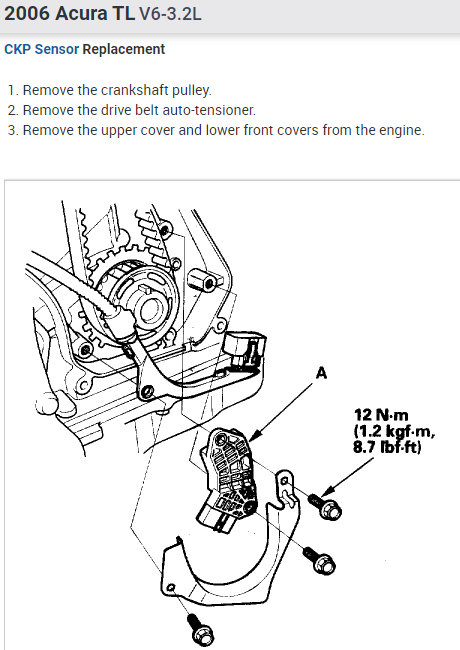 2006 Acura TL V6-3.2L

CKP Sensor Replacement

1. Remove the crankshaft pulley.
2. Remove the drive belt auto-tensioner.
3. Remove the upper cover and lower front covers from the engine.

A

12 N·m
(1.2 kgf·m,
8.7 lbf·ft)