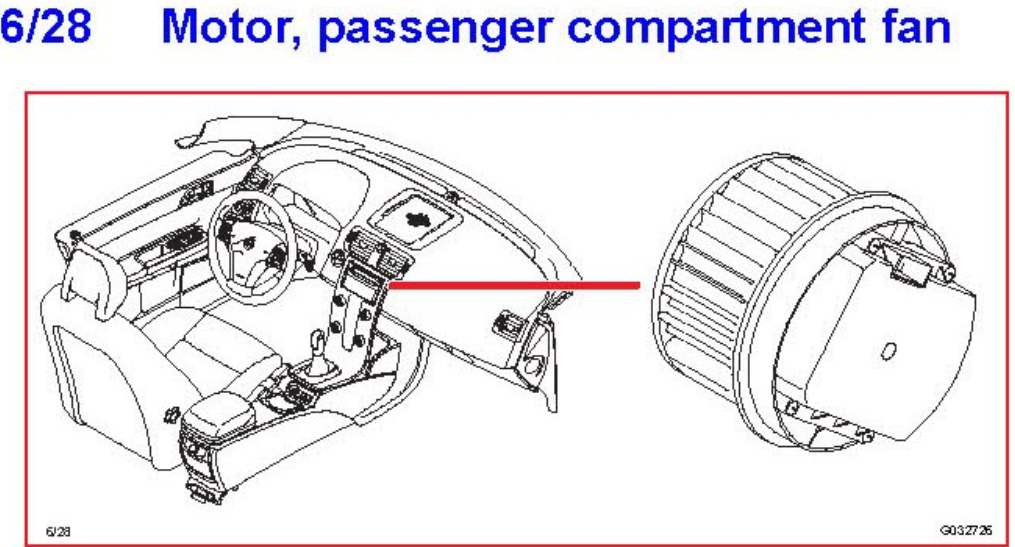 6/28 Motor, passenger compartment fan

6/28

G032726