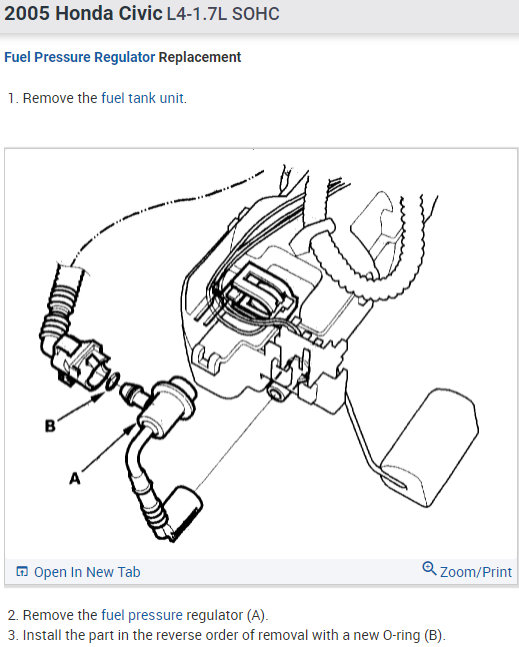 2005 Honda Civic L4-1.7L SOHC

Fuel Pressure Regulator Replacement

1. Remove the fuel tank unit.

B

A

Open In New Tab

Zoom/Print

2. Remove the fuel pressure regulator (A).
3. Install the part in the reverse order of removal with a new O-ring (B).