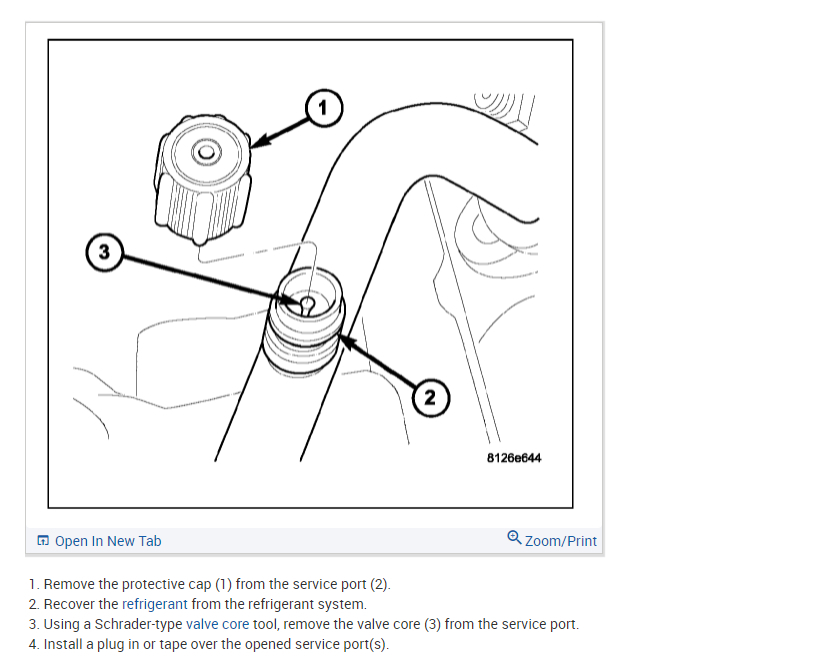 1

3

2

8126e644

Open In New Tab

Zoom/Print

1. Remove the protective cap (1) from the service port (2).
2. Recover the refrigerant from the refrigerant system.
3. Using a Schrader-type valve core tool, remove the valve core (3) from the service port.
4. Install a plug in or tape over the opened service port(s).