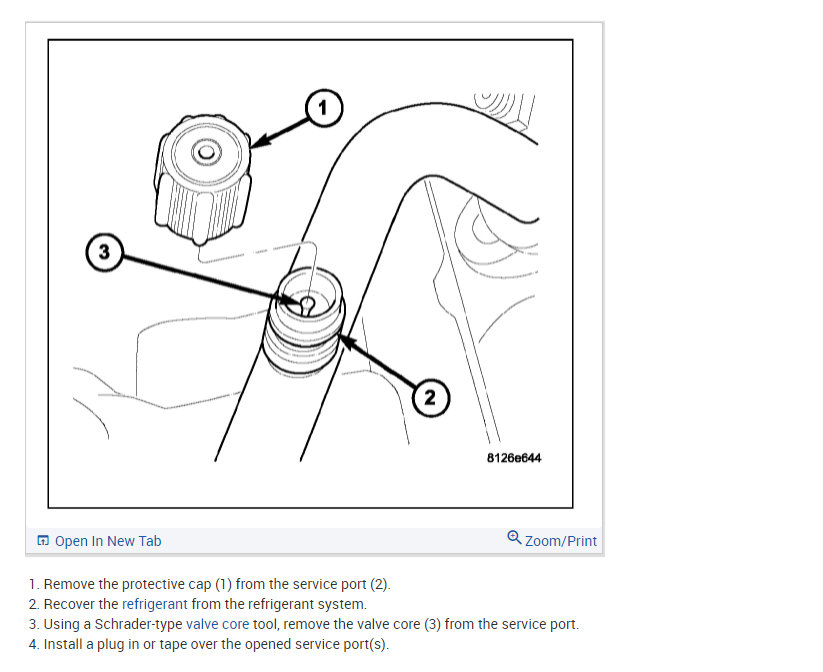 1

3

2

8126e644

Open In New Tab

Zoom/Print

1. Remove the protective cap (1) from the service port (2).
2. Recover the refrigerant from the refrigerant system.
3. Using a Schrader-type valve core tool, remove the valve core (3) from the service port.
4. Install a plug in or tape over the opened service port(s).