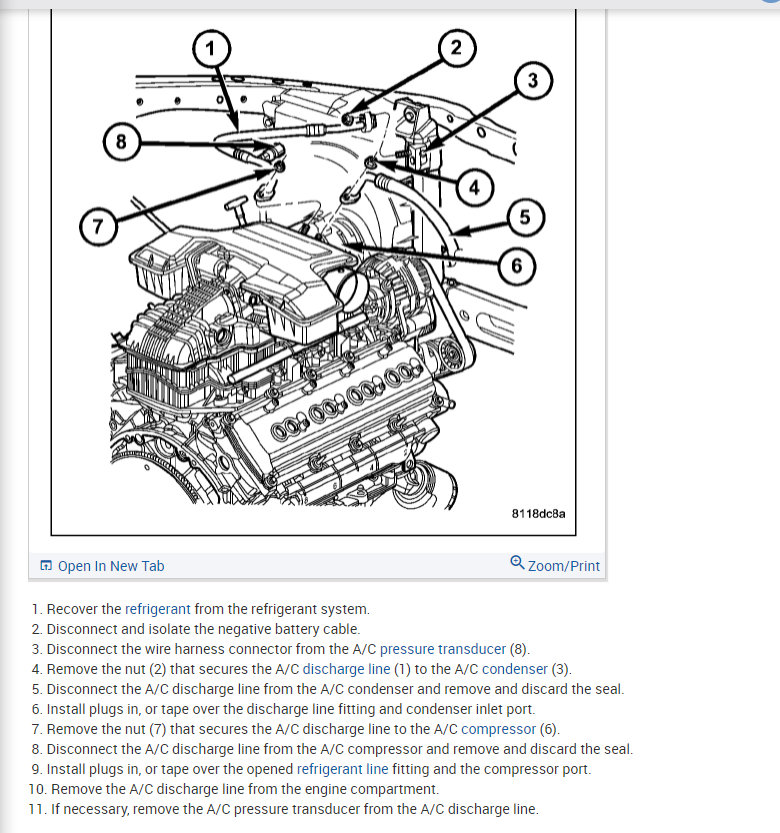 1
2
3
8
4
7
5
6
8118dc8a

Open In New Tab
Zoom/Print

1. Recover the refrigerant from the refrigerant system.
2. Disconnect and isolate the negative battery cable.
3. Disconnect the wire harness connector from the A/C pressure transducer (8).
4. Remove the nut (2) that secures the A/C discharge line (1) to the A/C condenser (3).
5. Disconnect the A/C discharge line from the A/C condenser and remove and discard the seal.
6. Install plugs in, or tape over the discharge line fitting and condenser inlet port.
7. Remove the nut (7) that secures the A/C discharge line to the A/C compressor (6).
8. Disconnect the A/C discharge line from the A/C compressor and remove and discard the seal.
9. Install plugs in, or tape over the opened refrigerant line fitting and the compressor port.
10. Remove the A/C discharge line from the engine compartment.
11. If necessary, remove the A/C pressure transducer from the A/C discharge line.