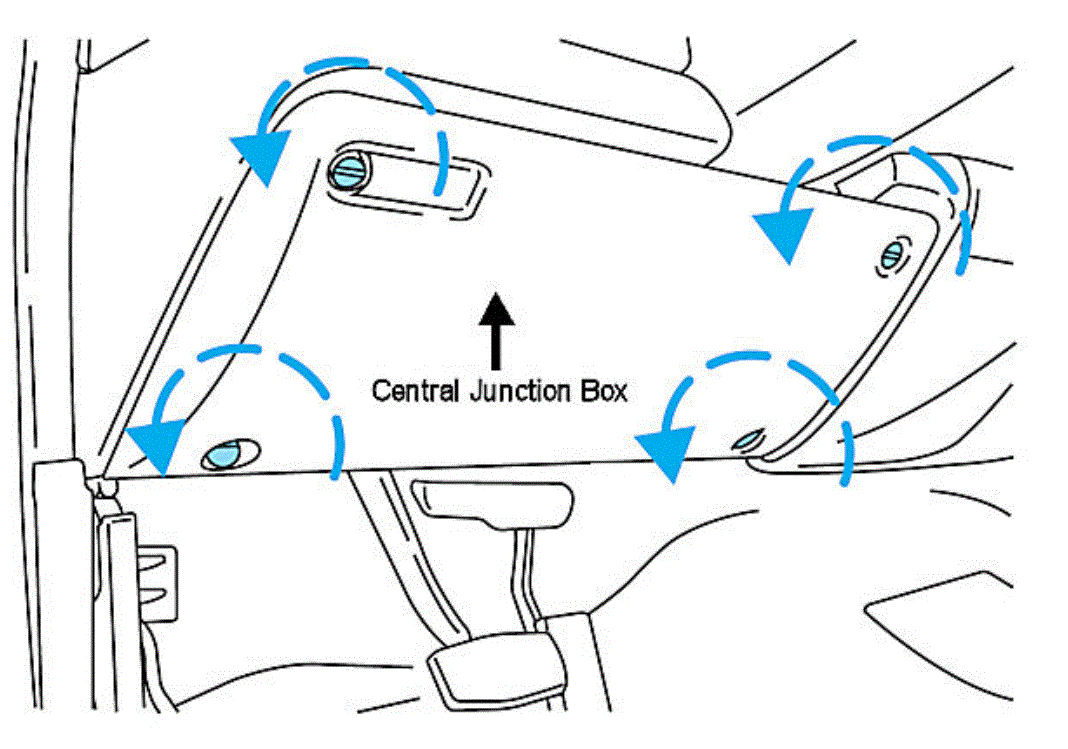 Central Junction Box