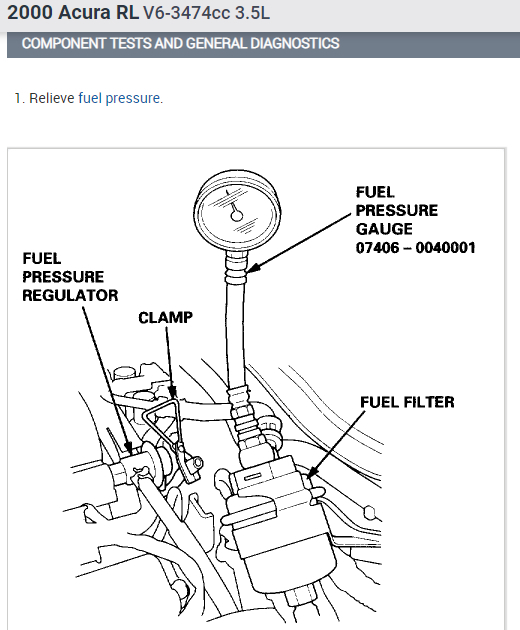 2000 Acura RL V6-3474cc 3.5L

COMPONENT TESTS AND GENERAL DIAGNOSTICS

1. Relieve fuel pressure.

FUEL PRESSURE GAUGE 07406 – 0040001

FUEL PRESSURE REGULATOR

CLAMP

FUEL FILTER