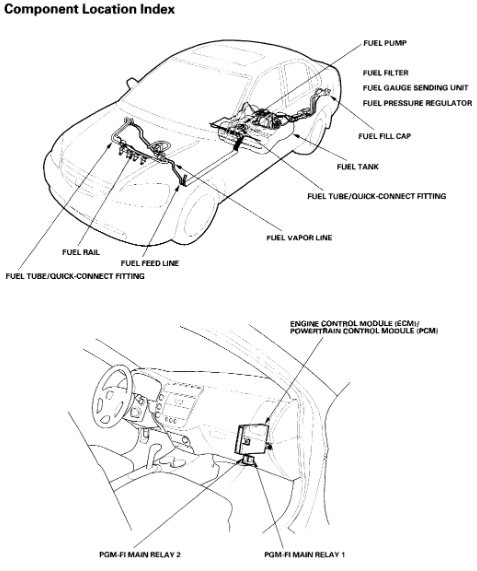 Component Location Index

FUEL PUMP
FUEL FILTER
FUEL GAUGE SENDING UNIT
FUEL PRESSURE REGULATOR
FUEL FILL CAP
FUEL TANK
FUEL TUBE/QUICK-CONNECT FITTING
FUEL VAPOR LINE
FUEL RAIL
FUEL FEED LINE
FUEL TUBE/QUICK-CONNECT FITTING

ENGINE CONTROL MODULE (ECM)/
POWERTRAIN CONTROL MODULE (PCM)

PGM-FI MAIN RELAY 2
PGM-FI MAIN RELAY 1