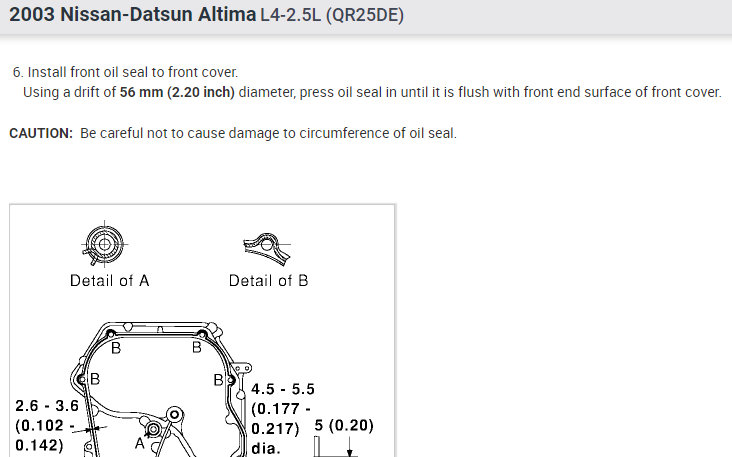 2003 Nissan-Datsun Altima L4-2.5L (QR25DE)

6. Install front oil seal to front cover.
Using a drift of 56 mm (2.20 inch) diameter, press oil seal in until it is flush with front end surface of front cover.

CAUTION: Be careful not to cause damage to circumference of oil seal.

Detail of A

Detail of B

B
B
B
B
2.6 - 3.6 (0.102 - 0.142)
A
4.5 - 5.5 (0.177 - 0.217) dia.
5 (0.20)