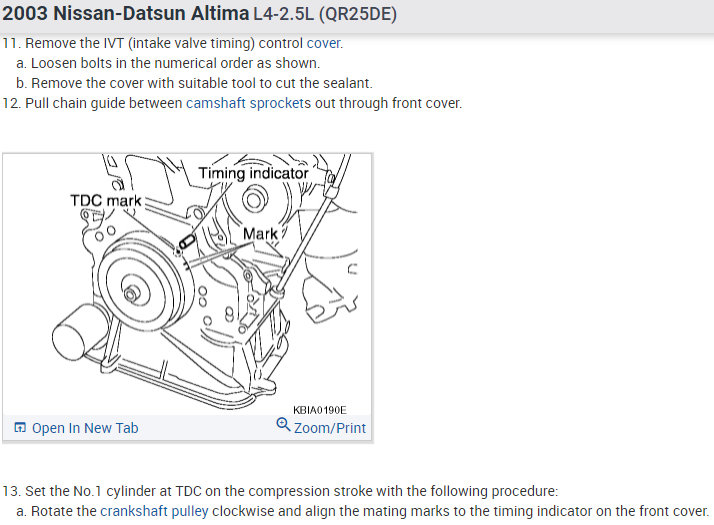 2003 Nissan-Datsun Altima L4-2.5L (QR25DE)

11. Remove the IVT (intake valve timing) control cover.
a. Loosen bolts in the numerical order as shown.
b. Remove the cover with suitable tool to cut the sealant.
12. Pull chain guide between camshaft sprockets out through front cover.

Timing indicator
TDC mark
Mark
KBIA0190E
Open In New Tab
Zoom/Print

13. Set the No.1 cylinder at TDC on the compression stroke with the following procedure:
a. Rotate the crankshaft pulley clockwise and align the mating marks to the timing indicator on the front cover.