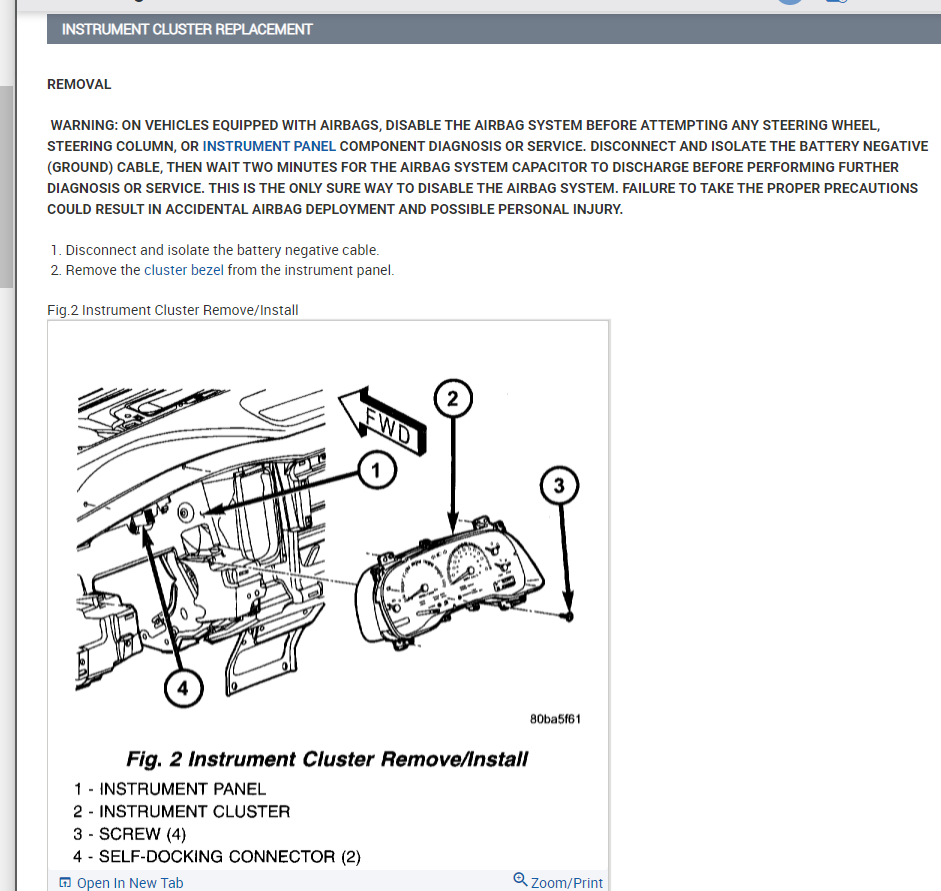 INSTRUMENT CLUSTER REPLACEMENT

REMOVAL

WARNING: ON VEHICLES EQUIPPED WITH AIRBAGS, DISABLE THE AIRBAG SYSTEM BEFORE ATTEMPTING ANY STEERING WHEEL, STEERING COLUMN, OR INSTRUMENT PANEL COMPONENT DIAGNOSIS OR SERVICE. DISCONNECT AND ISOLATE THE BATTERY NEGATIVE (GROUND) CABLE, THEN WAIT TWO MINUTES FOR THE AIRBAG SYSTEM CAPACITOR TO DISCHARGE BEFORE PERFORMING FURTHER DIAGNOSIS OR SERVICE. THIS IS THE ONLY SURE WAY TO DISABLE THE AIRBAG SYSTEM. FAILURE TO TAKE THE PROPER PRECAUTIONS COULD RESULT IN ACCIDENTAL AIRBAG DEPLOYMENT AND POSSIBLE PERSONAL INJURY.

1. Disconnect and isolate the battery negative cable.
2. Remove the cluster bezel from the instrument panel.

Fig.2 Instrument Cluster Remove/Install

FWD
1
2
3
4

80ba5f61

Fig. 2 Instrument Cluster Remove/Install
1 - INSTRUMENT PANEL
2 - INSTRUMENT CLUSTER
3 - SCREW (4)
4 - SELF-DOCKING CONNECTOR (2)

Open In New Tab
Zoom/Print