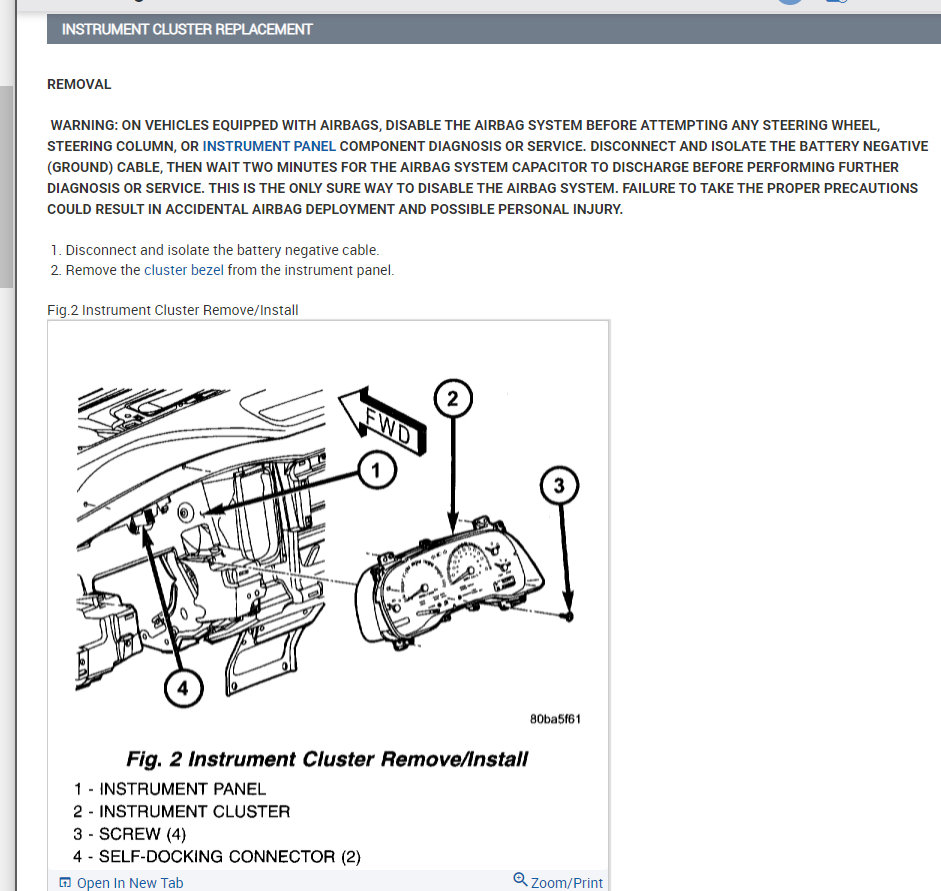 INSTRUMENT CLUSTER REPLACEMENT

REMOVAL

WARNING: ON VEHICLES EQUIPPED WITH AIRBAGS, DISABLE THE AIRBAG SYSTEM BEFORE ATTEMPTING ANY STEERING WHEEL, STEERING COLUMN, OR INSTRUMENT PANEL COMPONENT DIAGNOSIS OR SERVICE. DISCONNECT AND ISOLATE THE BATTERY NEGATIVE (GROUND) CABLE, THEN WAIT TWO MINUTES FOR THE AIRBAG SYSTEM CAPACITOR TO DISCHARGE BEFORE PERFORMING FURTHER DIAGNOSIS OR SERVICE. THIS IS THE ONLY SURE WAY TO DISABLE THE AIRBAG SYSTEM. FAILURE TO TAKE THE PROPER PRECAUTIONS COULD RESULT IN ACCIDENTAL AIRBAG DEPLOYMENT AND POSSIBLE PERSONAL INJURY.

1. Disconnect and isolate the battery negative cable.
2. Remove the cluster bezel from the instrument panel.

Fig.2 Instrument Cluster Remove/Install

FWD
1
2
3
4

80ba5f61

Fig. 2 Instrument Cluster Remove/Install
1 - INSTRUMENT PANEL
2 - INSTRUMENT CLUSTER
3 - SCREW (4)
4 - SELF-DOCKING CONNECTOR (2)

Open In New Tab
Zoom/Print