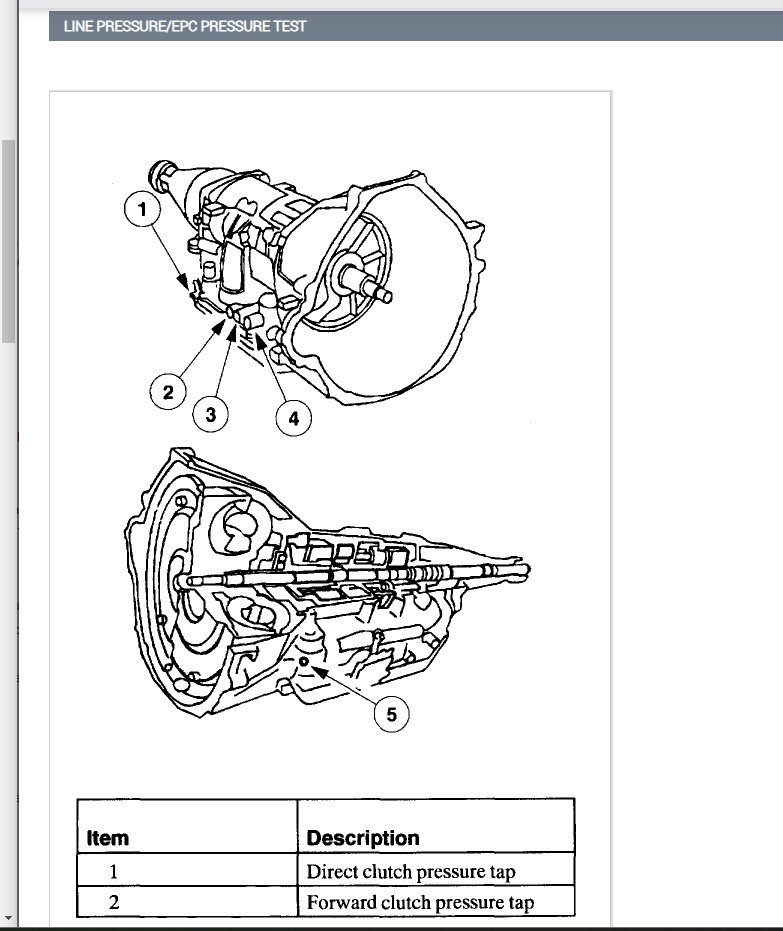 LINE PRESSURE/EPC PRESSURE TEST

1

2

3

4

5

| Item | Description |
|---|---|
| 1 | Direct clutch pressure tap |
| 2 | Forward clutch pressure tap |